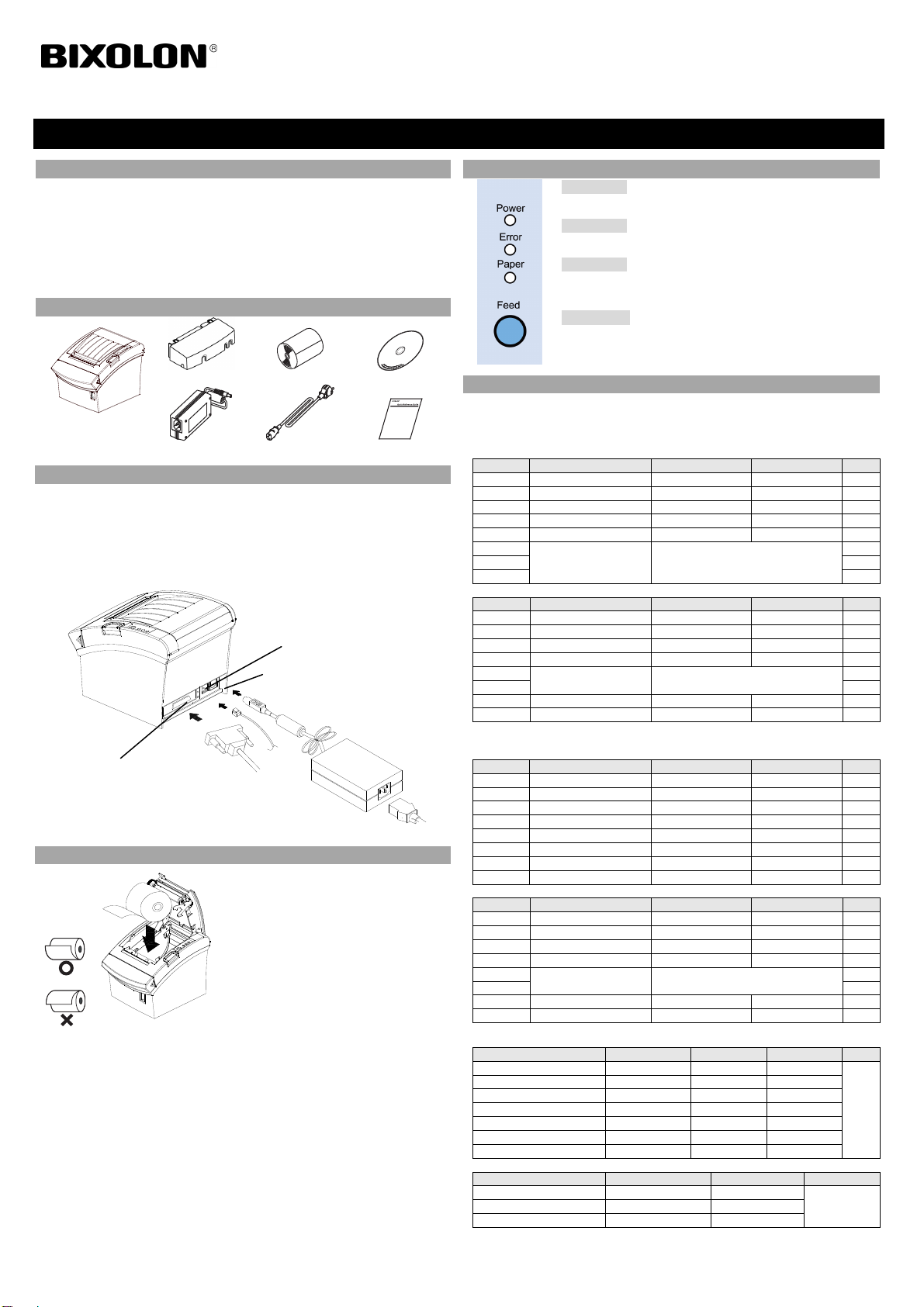 BIXOLON®

Power
Error
Paper
Feed