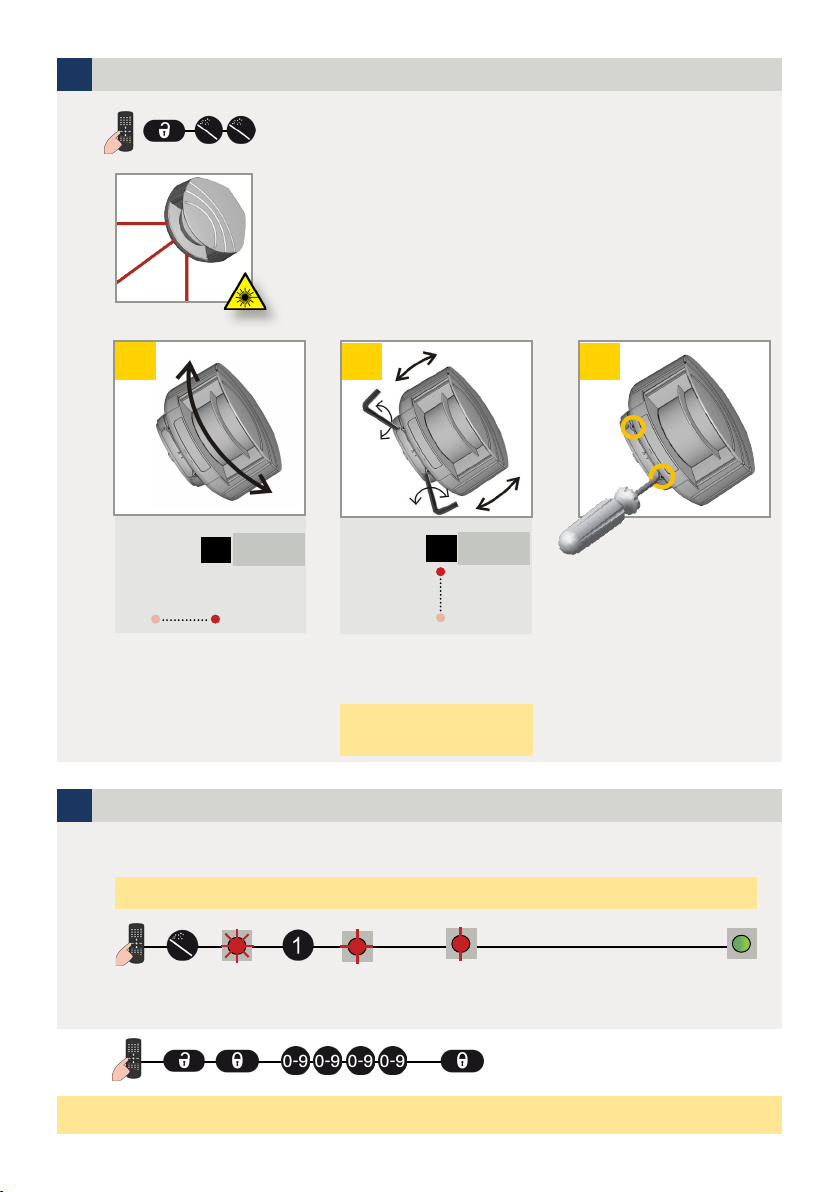 1

0-9 0-9 0-9 0-9