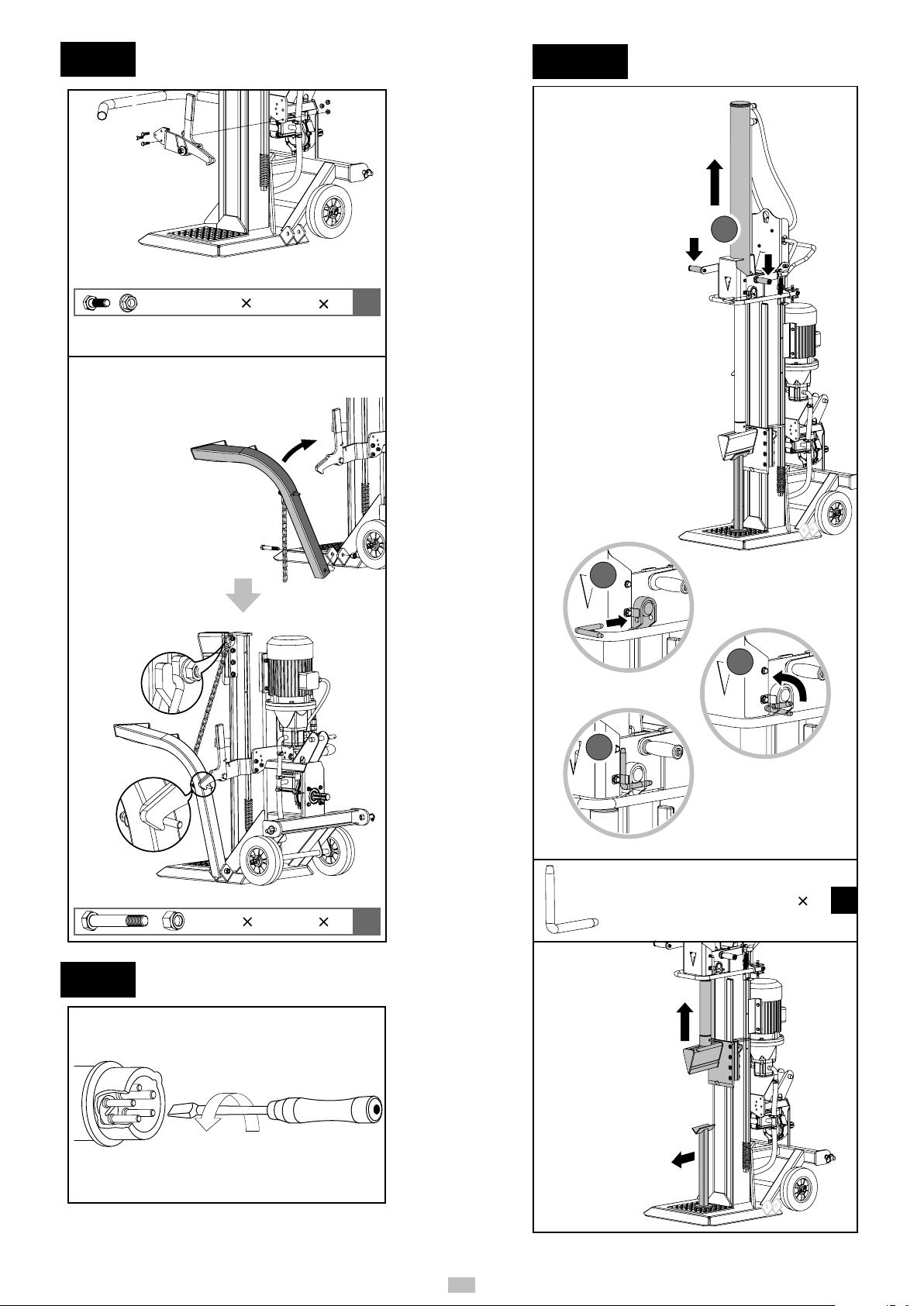 ×
×

×
×

×