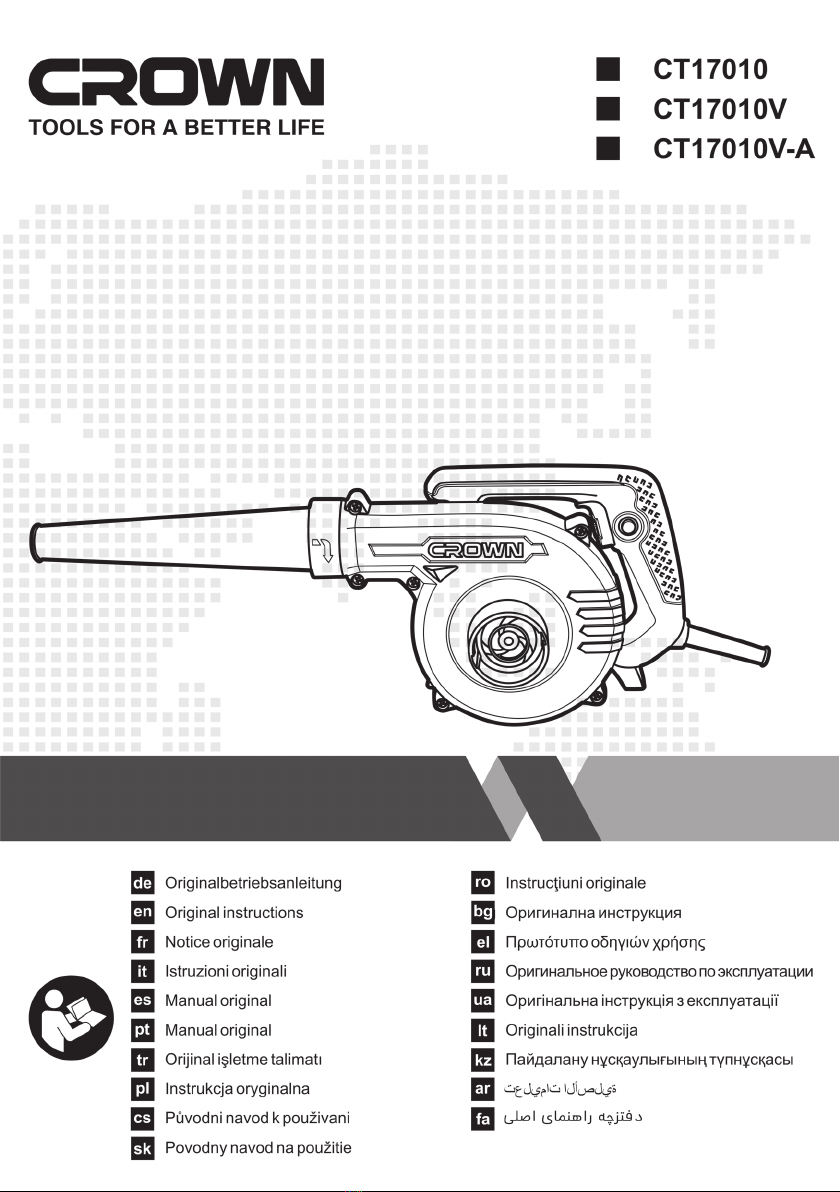 CROWN
TOOLS FOR A BETTER LIFE

CT17010
CT17010V
CT17010V-A

CROWN

de Originalbetriebsanleitung
en Original instructions
fr Notice originale
it Istruzioni originali
es Manual original
pt Manual original
tr Orijinal işletme talimatı
pl Instrukcja oryginalna
cs Původni navod k použivani
sk Povodny navod na použitie

ro Instrucţiuni originale
bg Оригинална инструкция
el Πρωτότυπο οδηγιών χρήσης
ru Оригинальное руководство по эксплуатации
ua Оригінальна інструкція з експлуатації
lt Originali instrukcija
kz Пайдалану нұсқаулығының түпнұсқасы
ar تعليمات الأصلية
fa دفترچه راهنمای اصلی