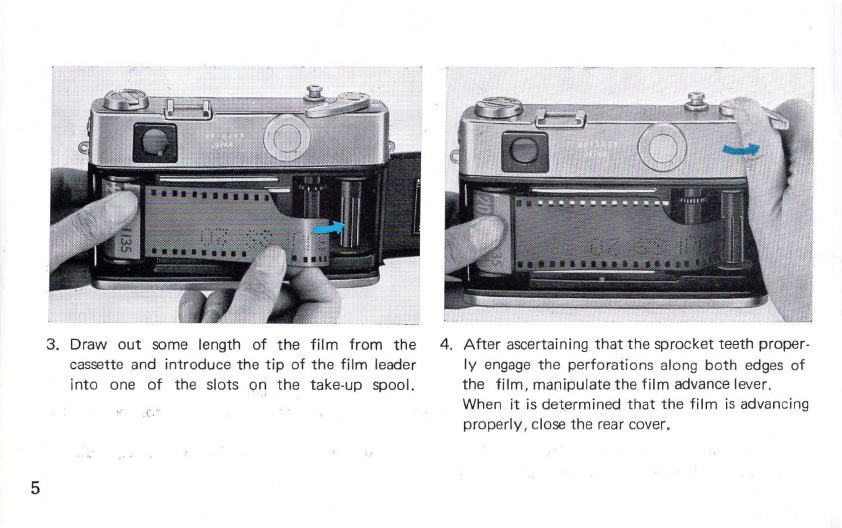 3. Draw out some length of the film from the cassette and introduce the tip of the film leader into one of the slots on the take-up spool.

4. After ascertaining that the sprocket teeth properly engage the perforations along both edges of the film, manipulate the film advance lever. When it is determined that the film is advancing properly, close the rear cover.

5