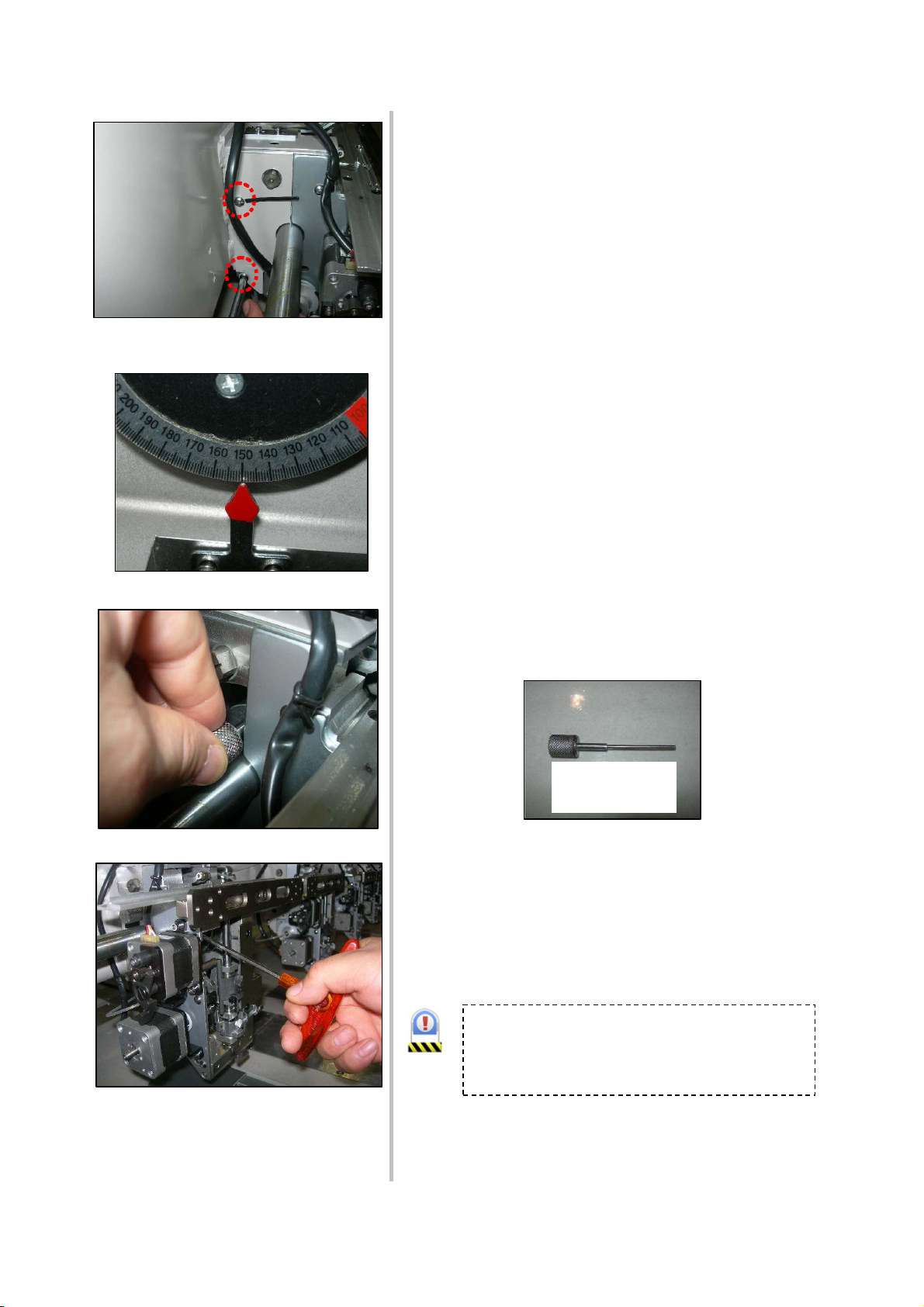 200 190 180 170 160 150 140 130 120 110 100