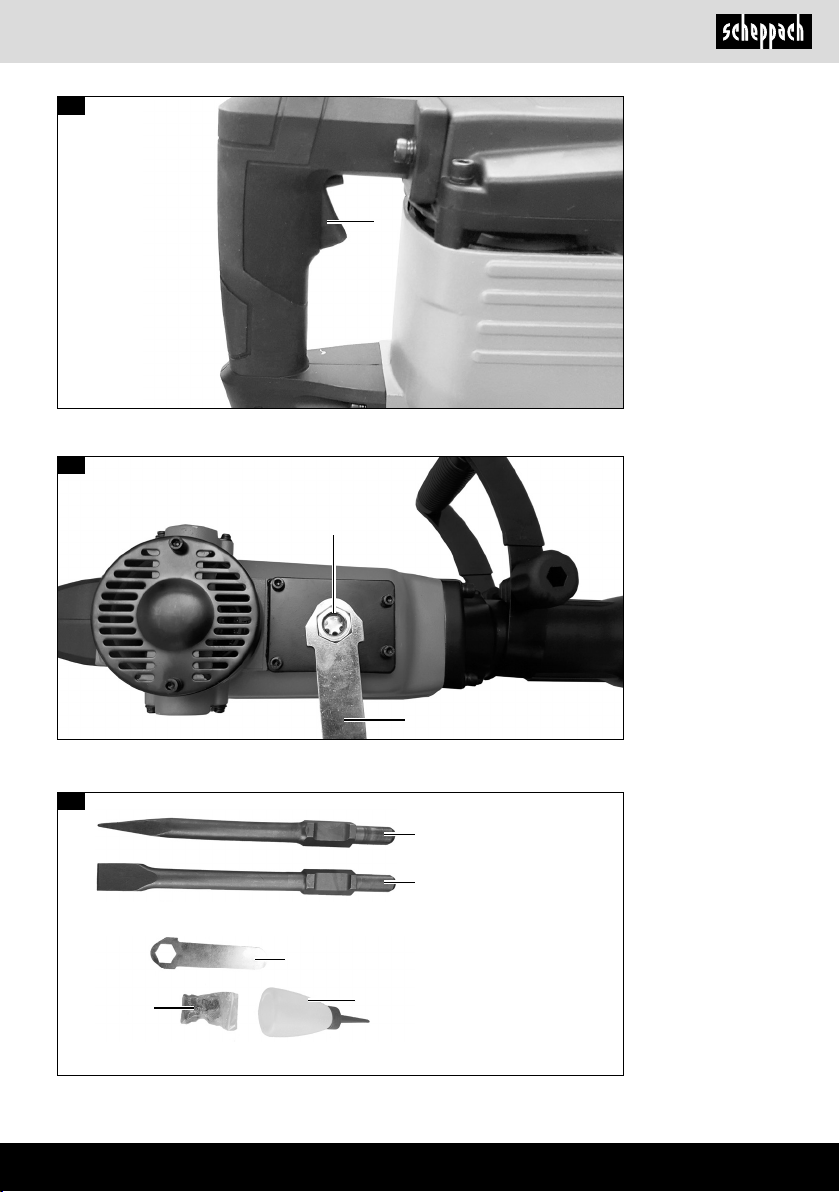 scheppach