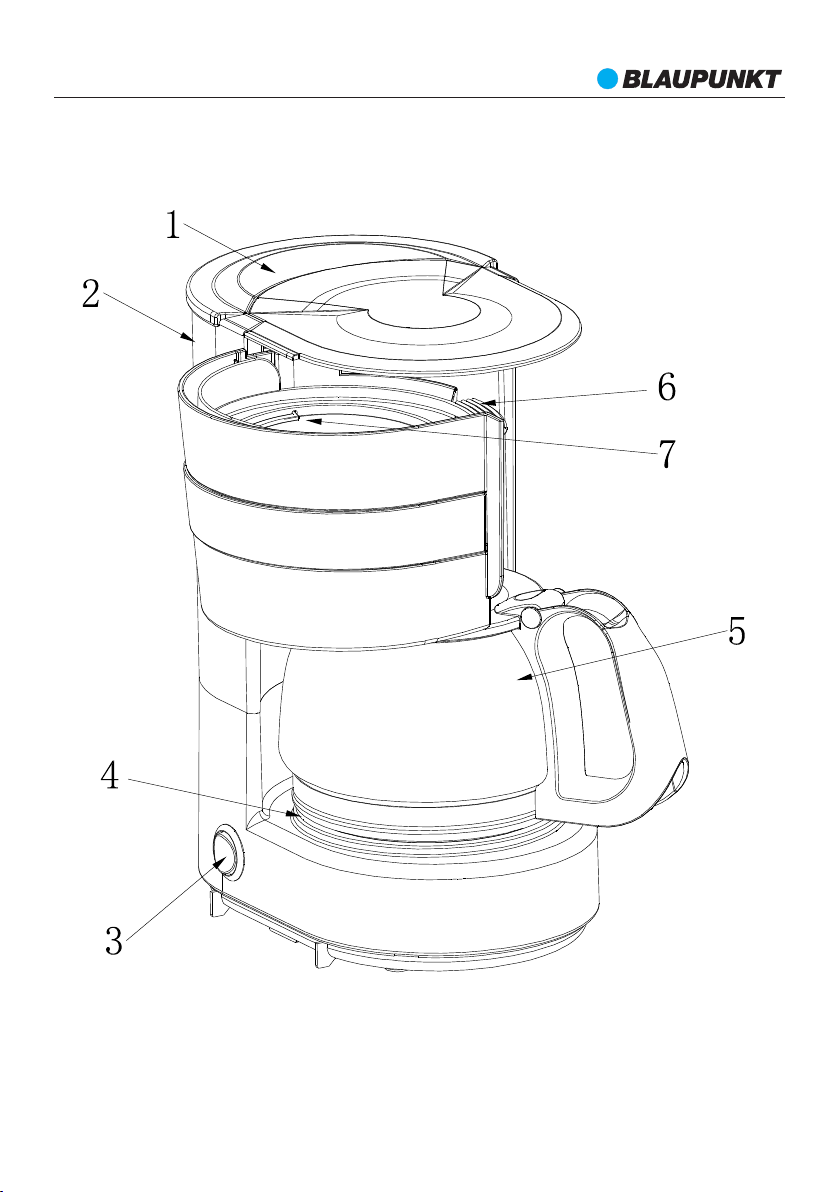 BLAUPUNKT

1
2
6
7
5
4
3