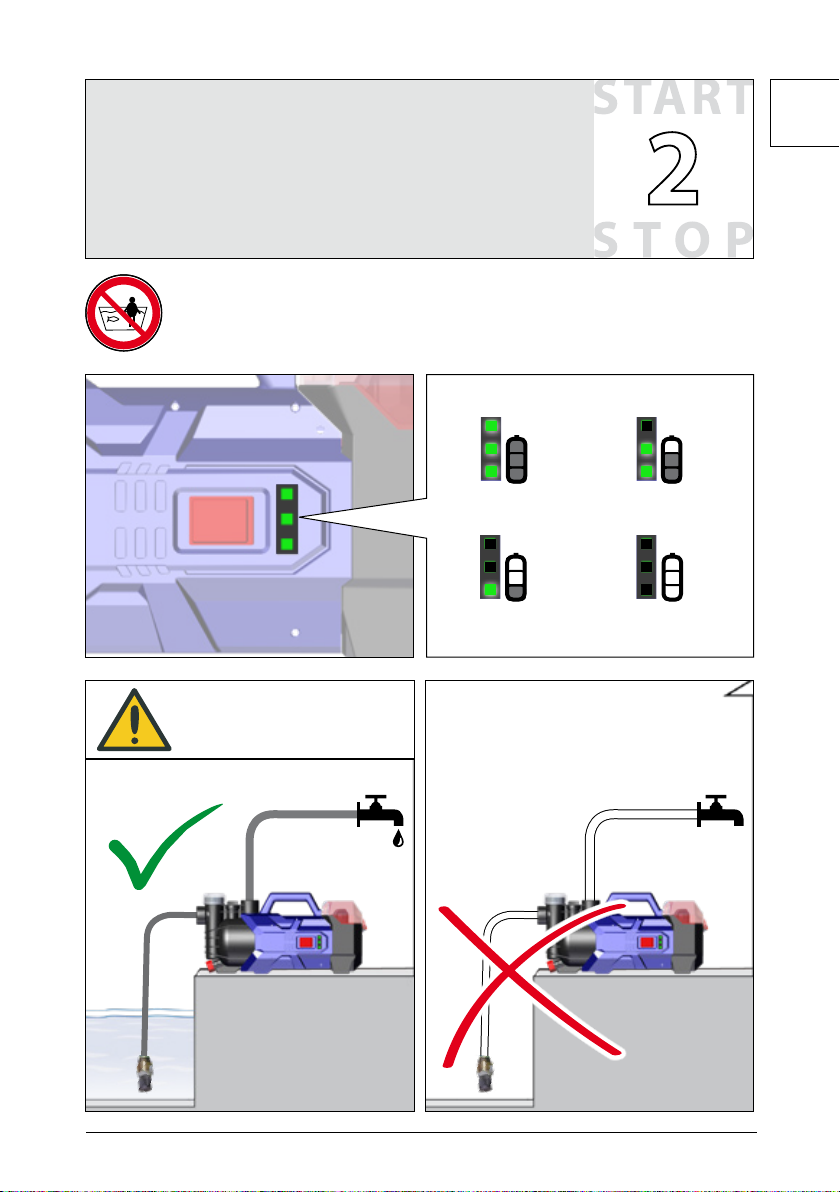 START
2
STOP