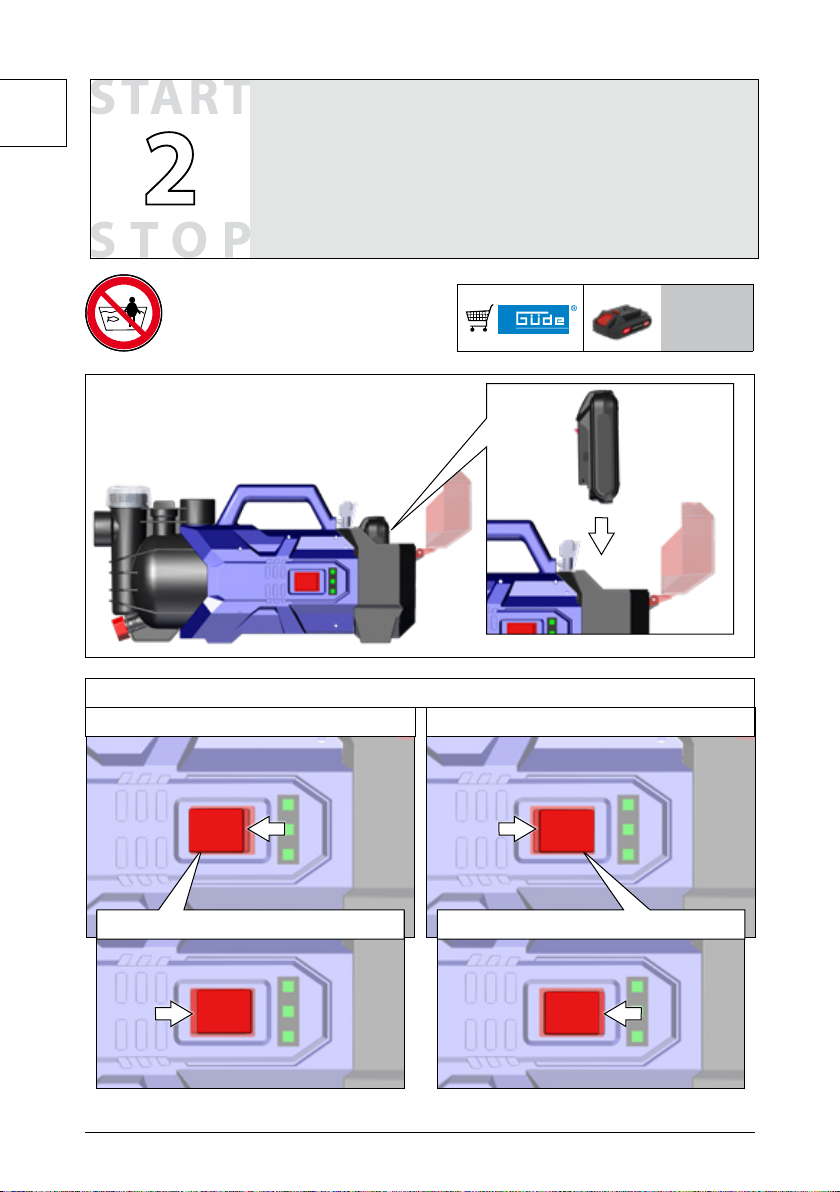 START
2
STOP

Güde®