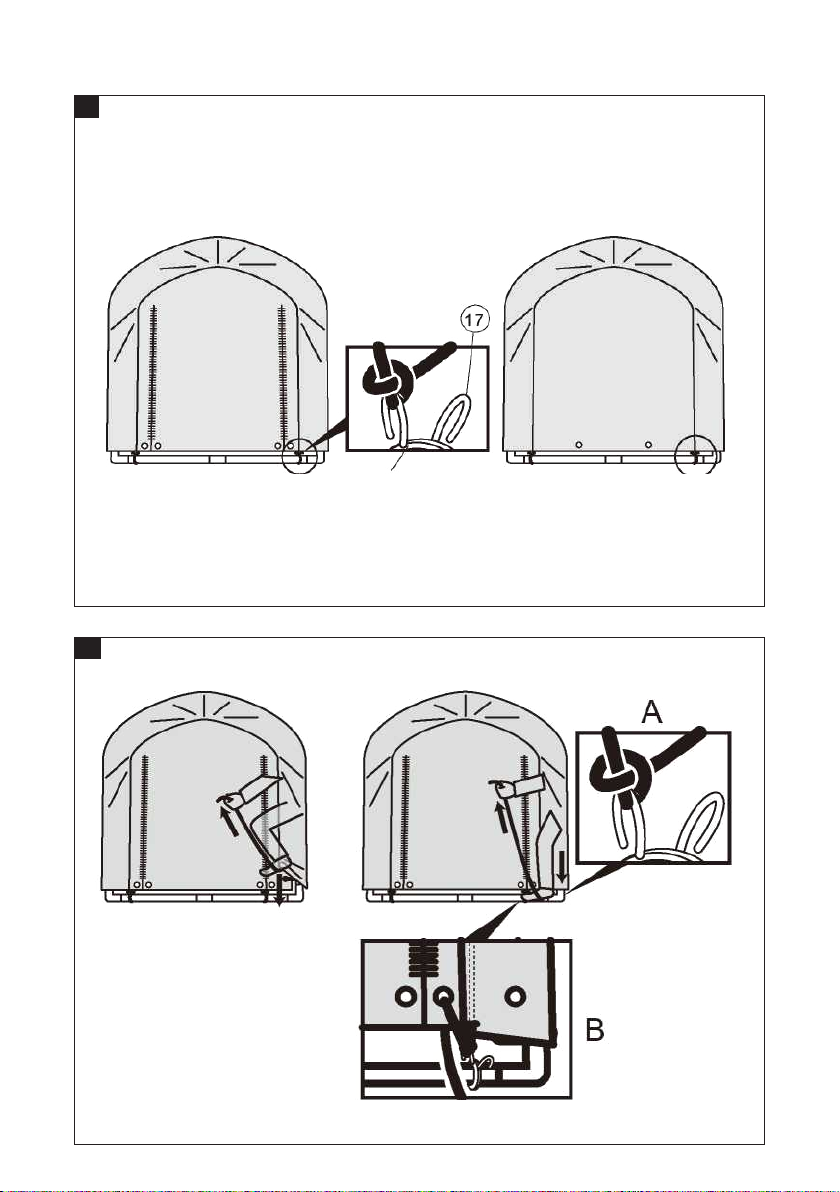 17

A

B