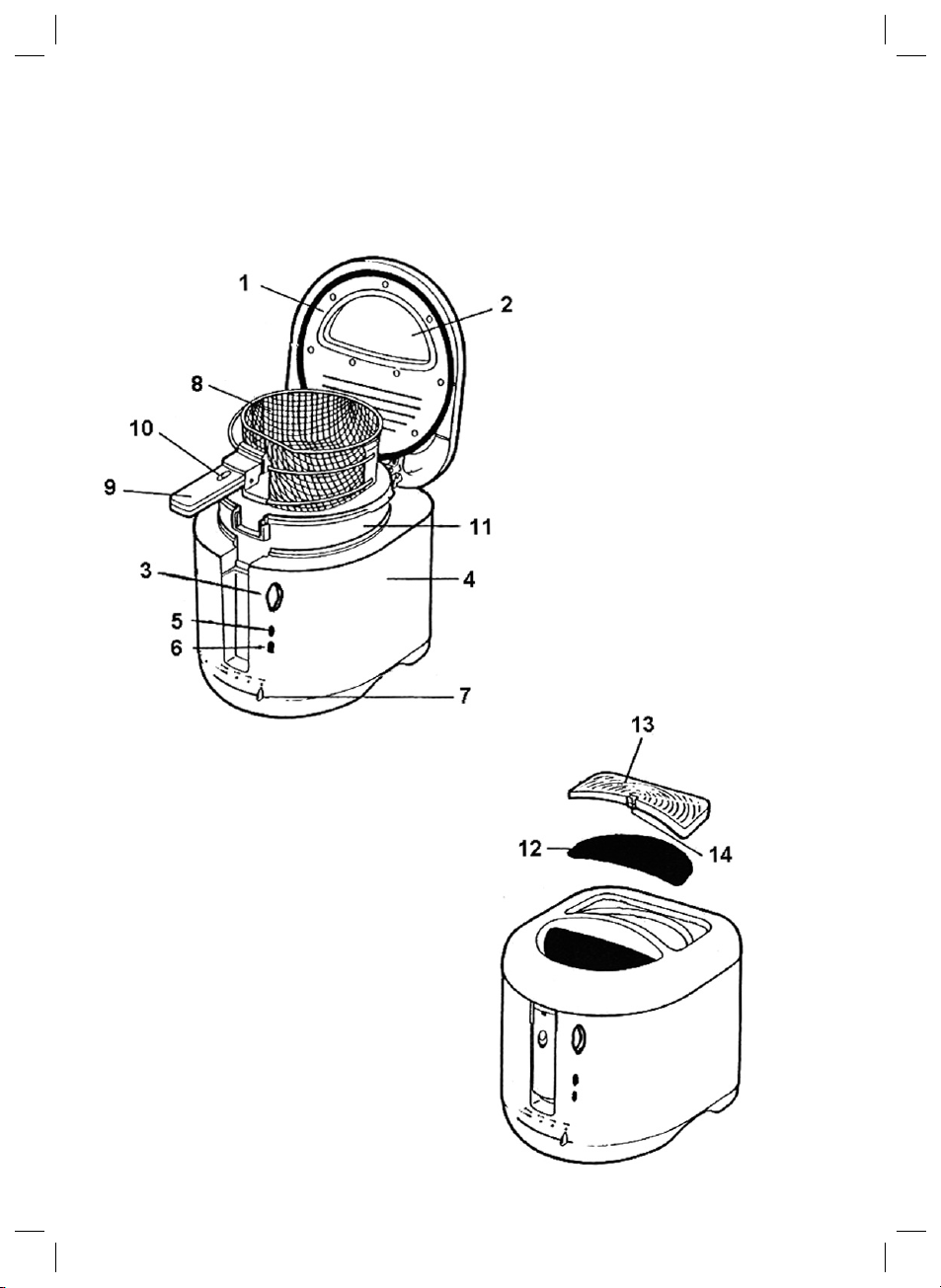 1
2
8
10
9
11
3
4
5
6
7
13
12
14