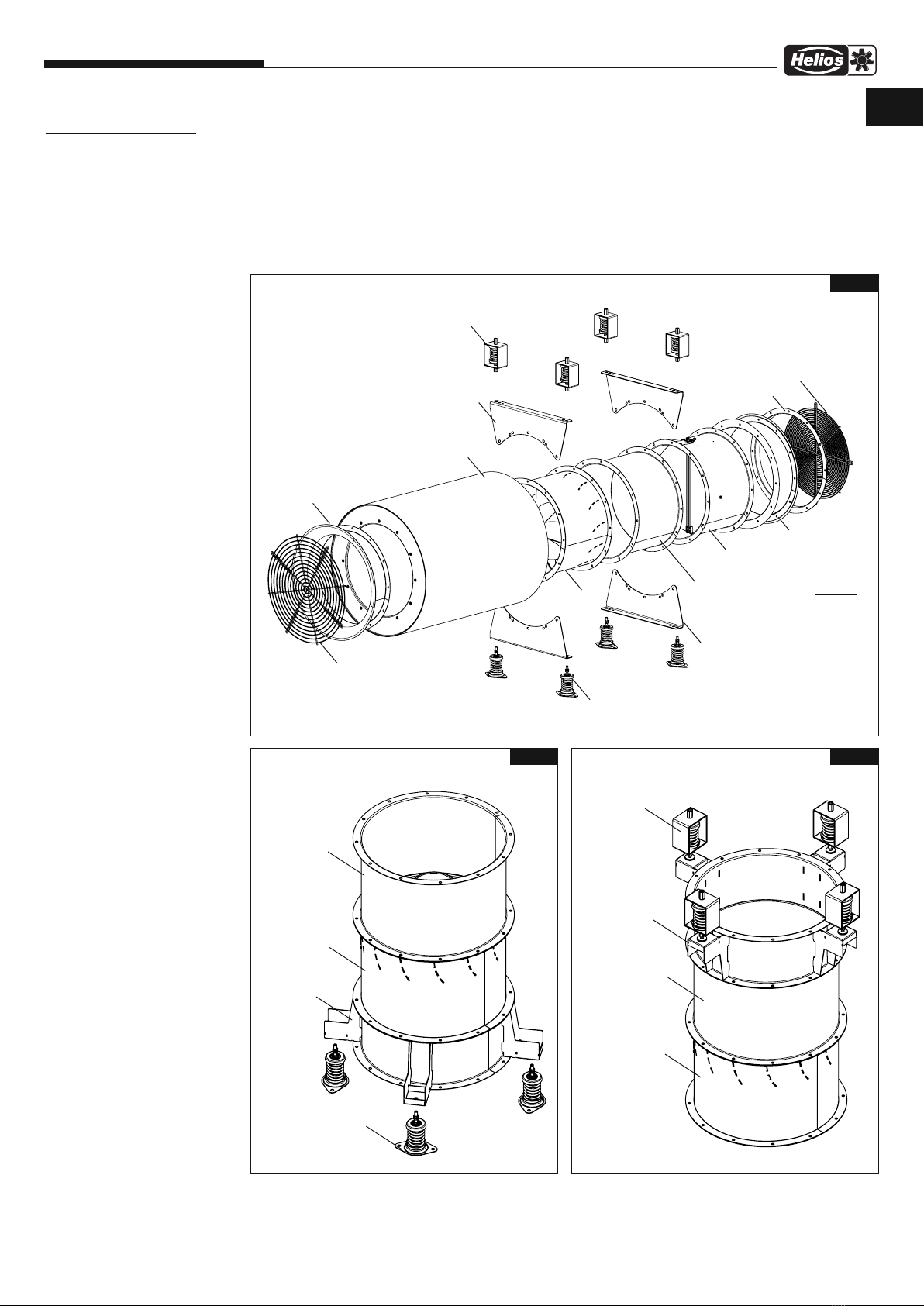 Helios