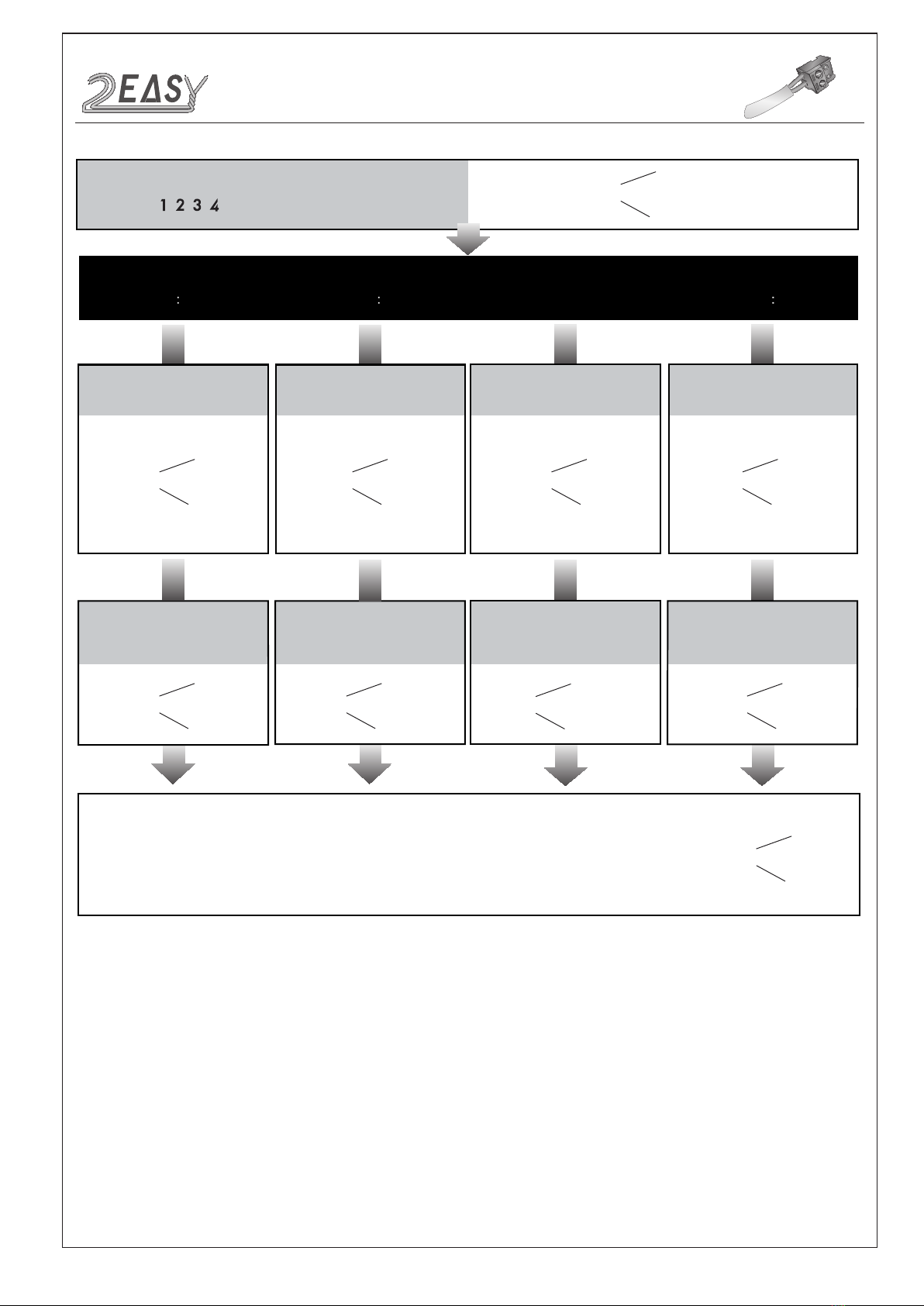 2EASY

1 2 3 4

: : :