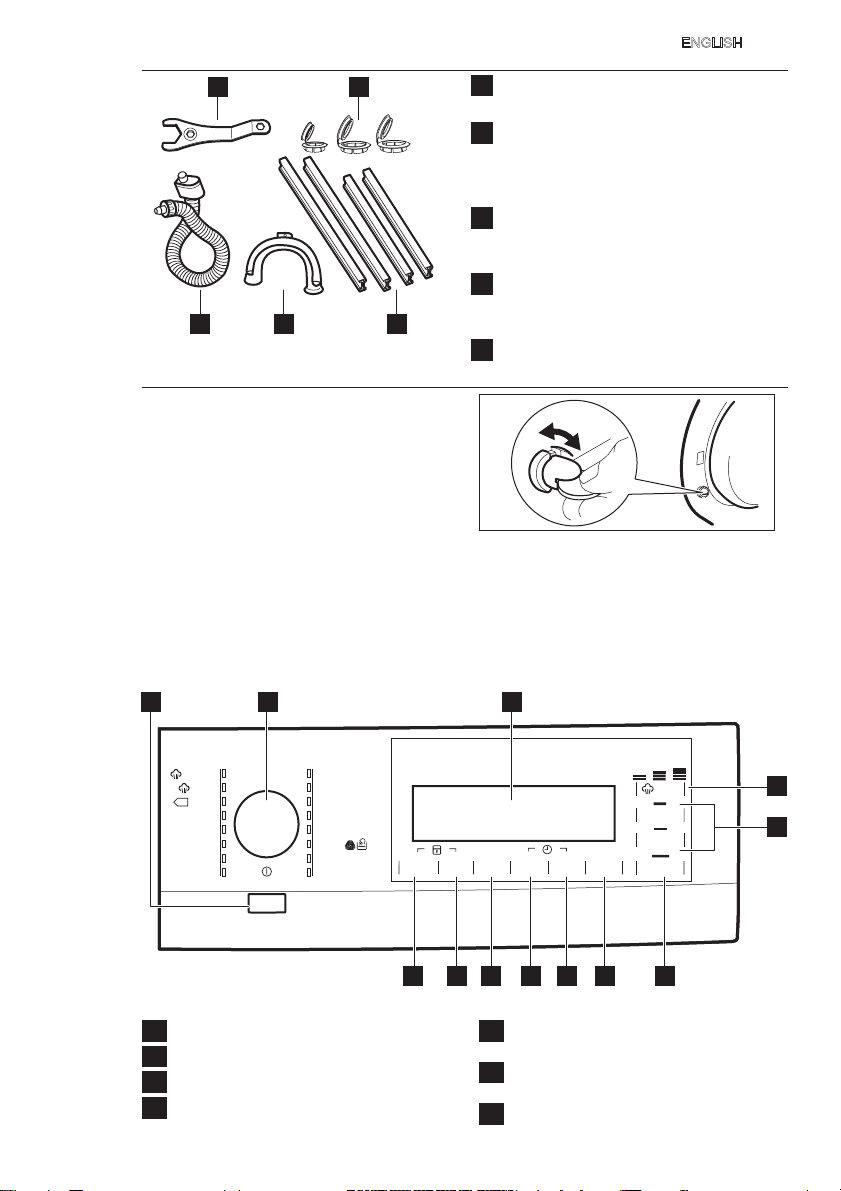 ENGLISH