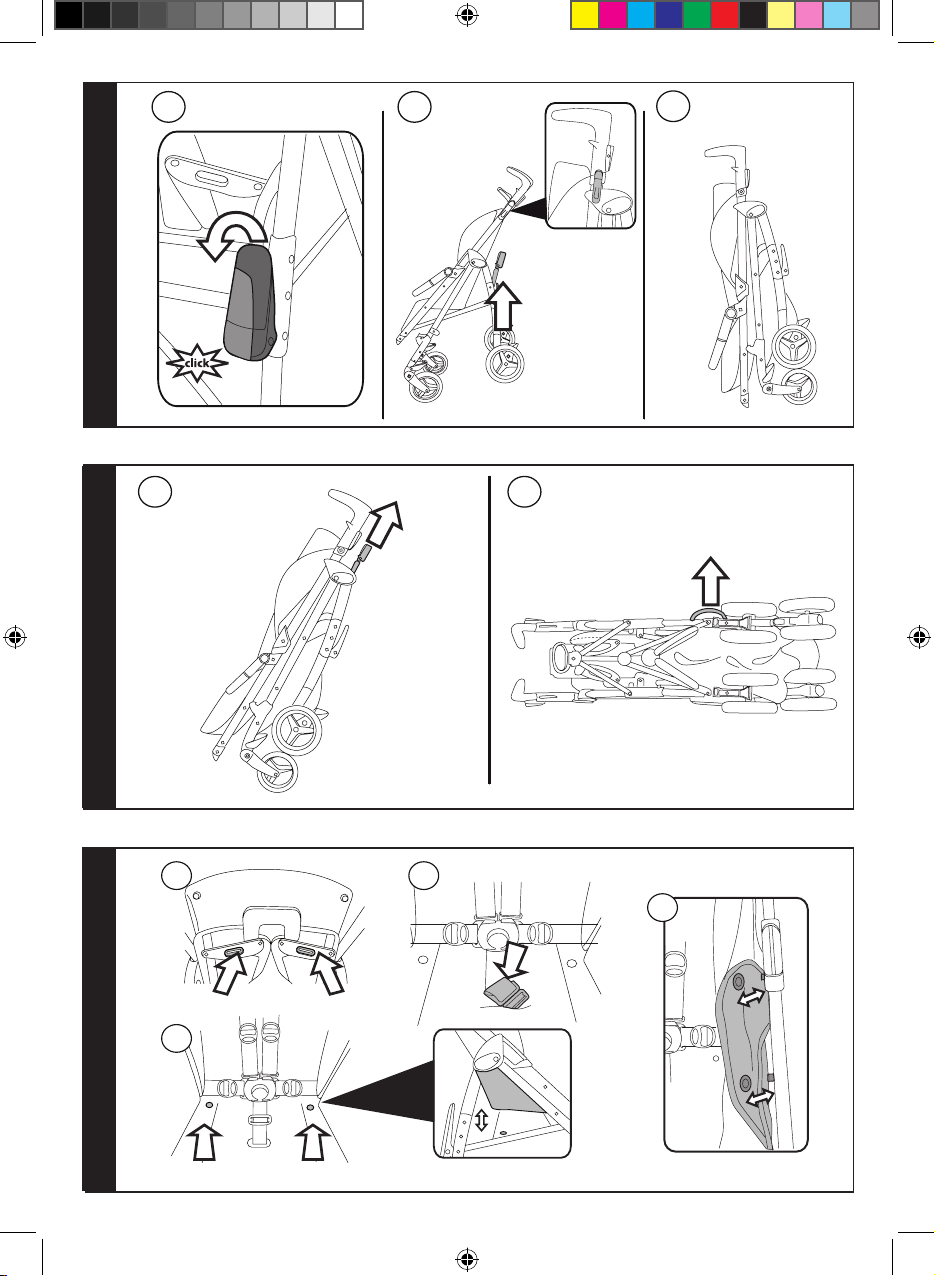 click