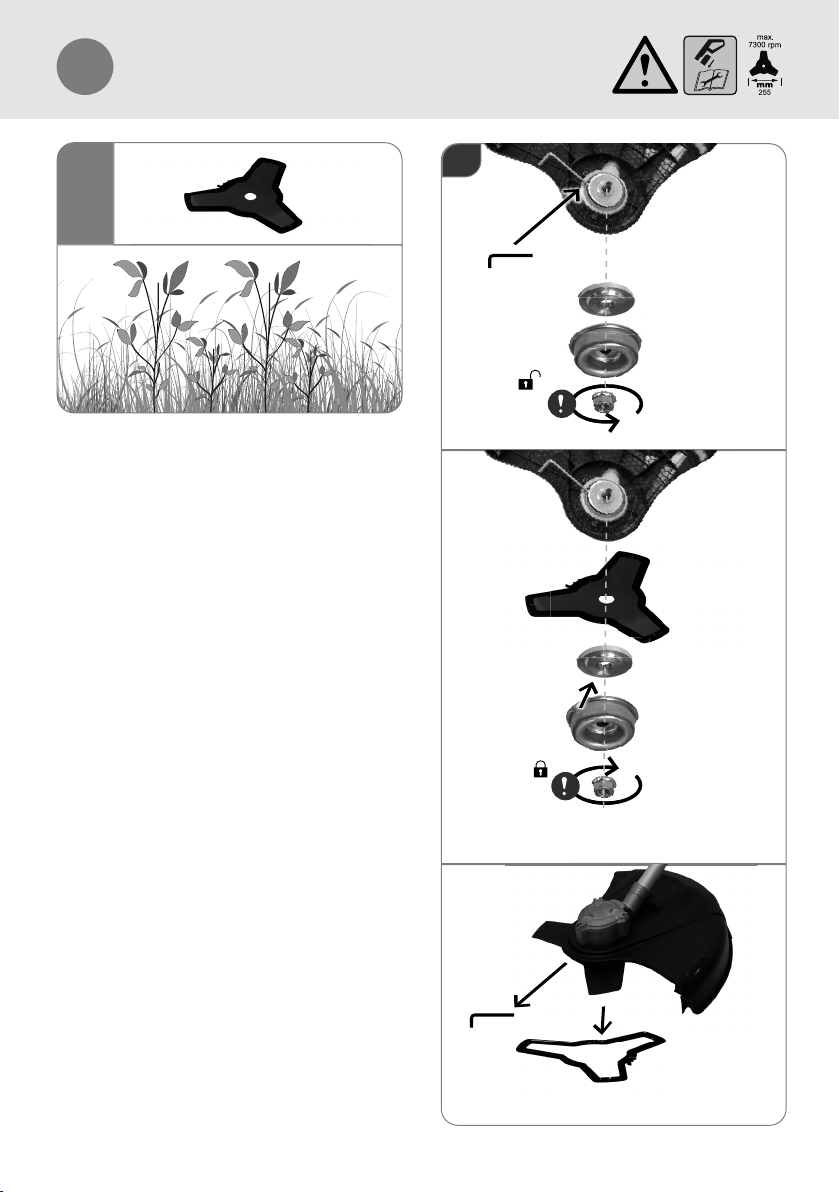 max.
7300 rpm
mm
255