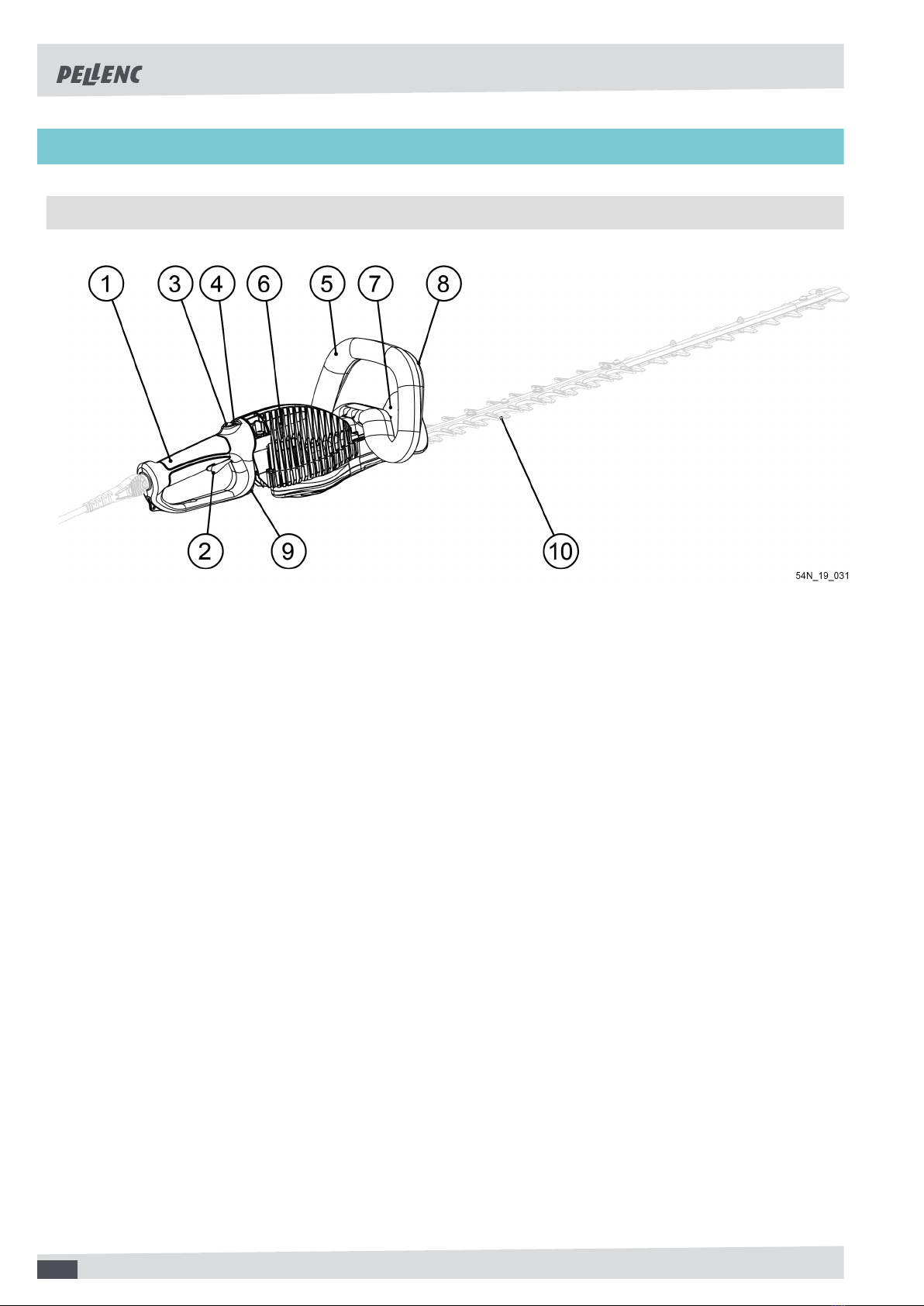 PELLENC

1 3 4 6 5 7 8

2 9 10

54N_19_031