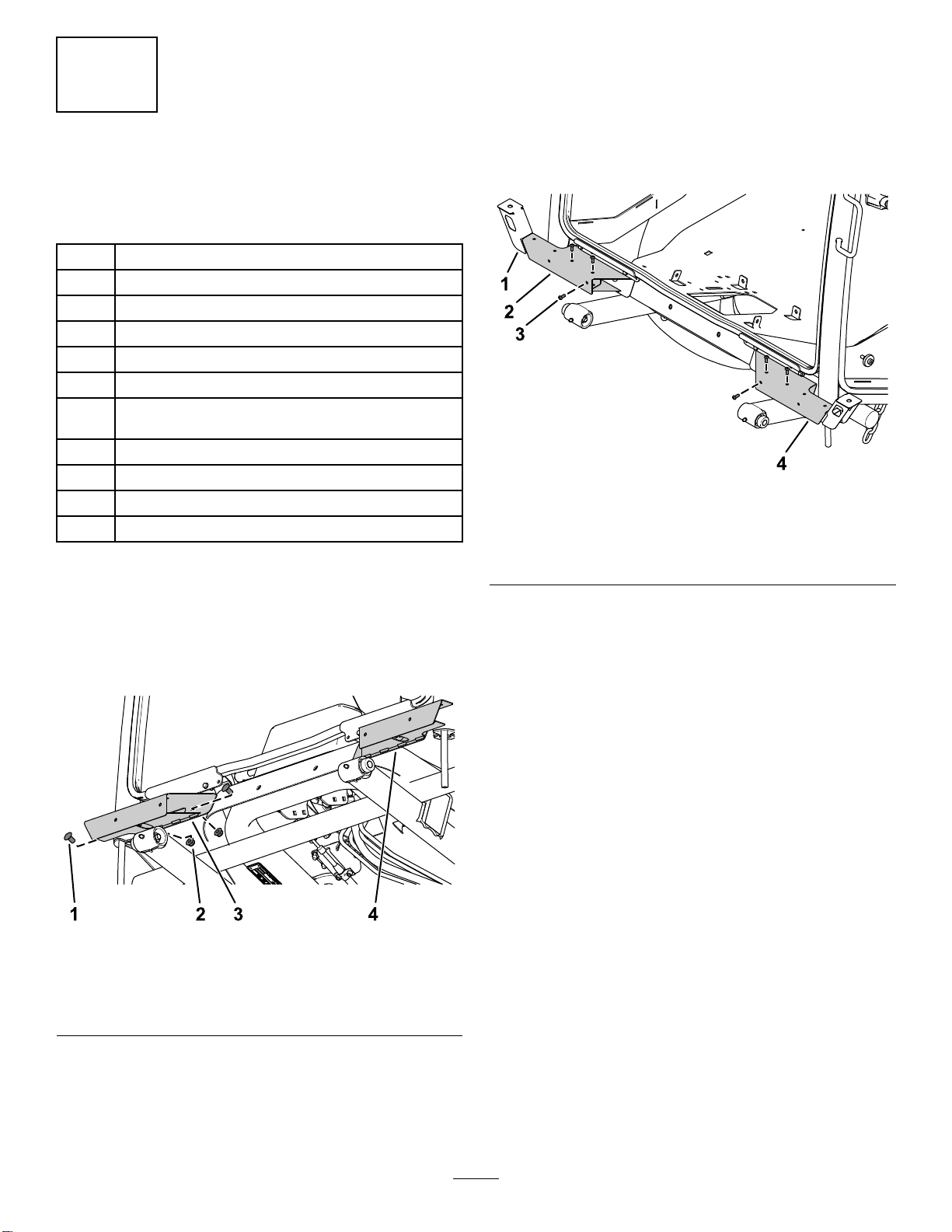 1
2
3
4

1
2
3
4