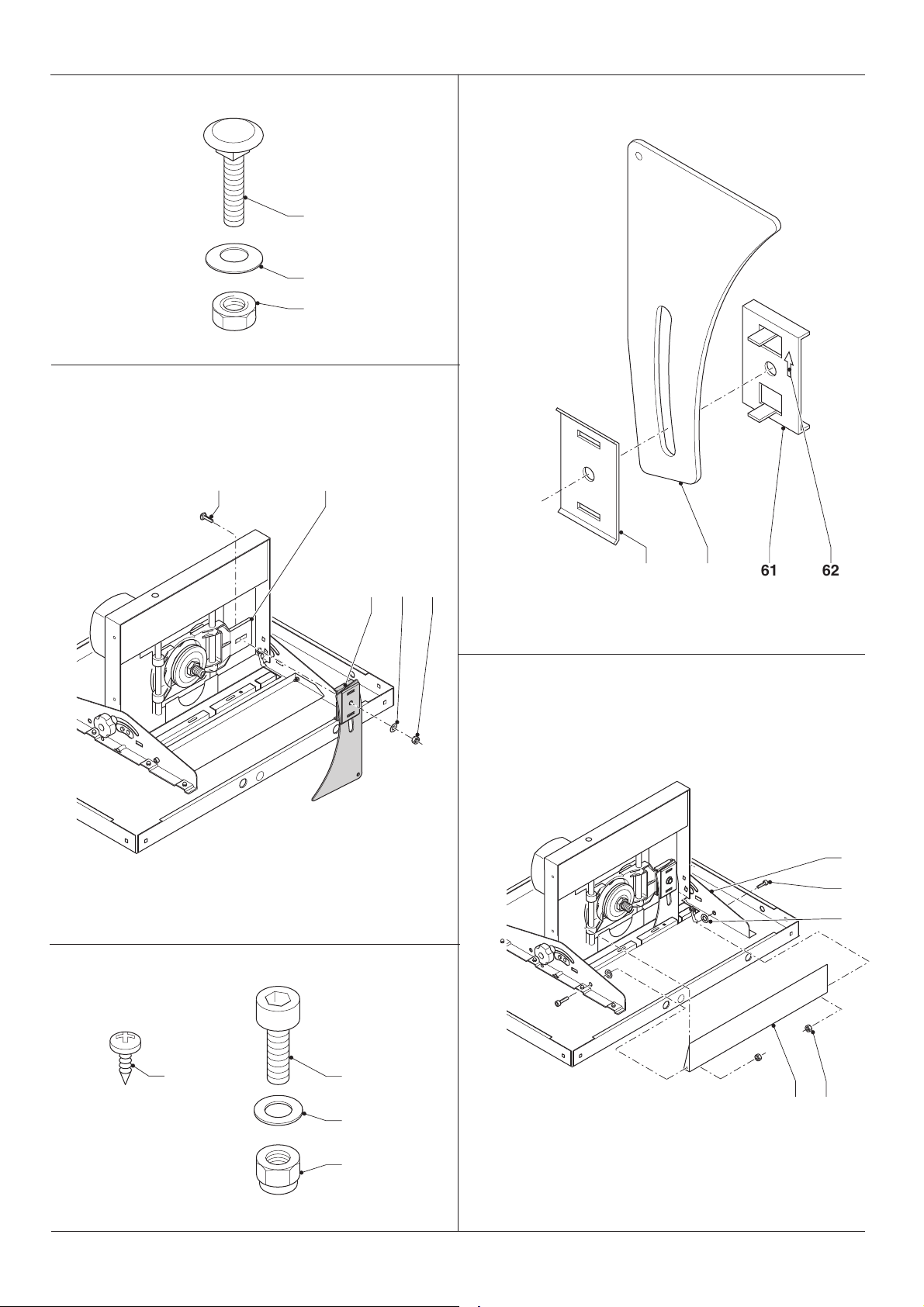 61 62