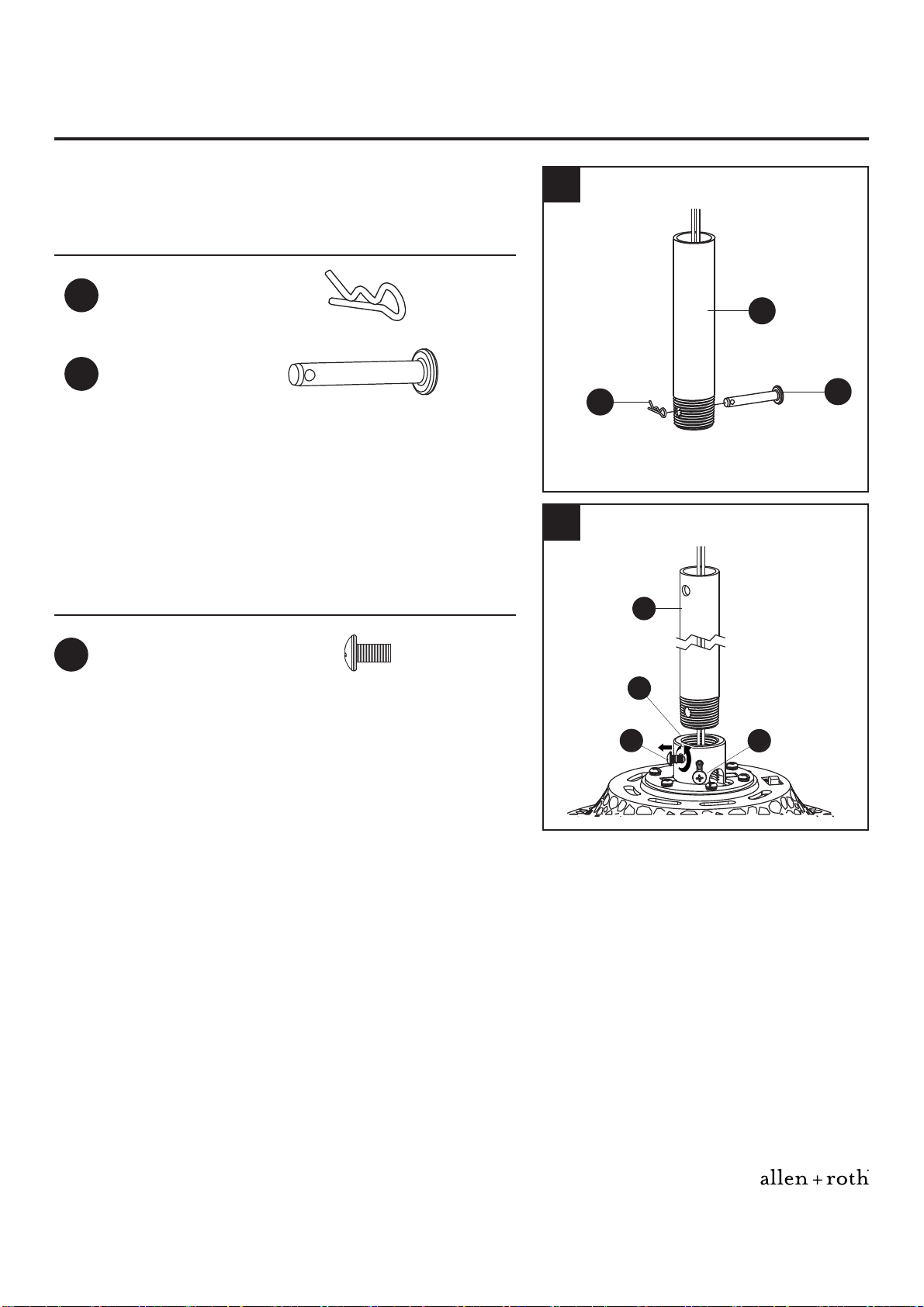 allen + roth