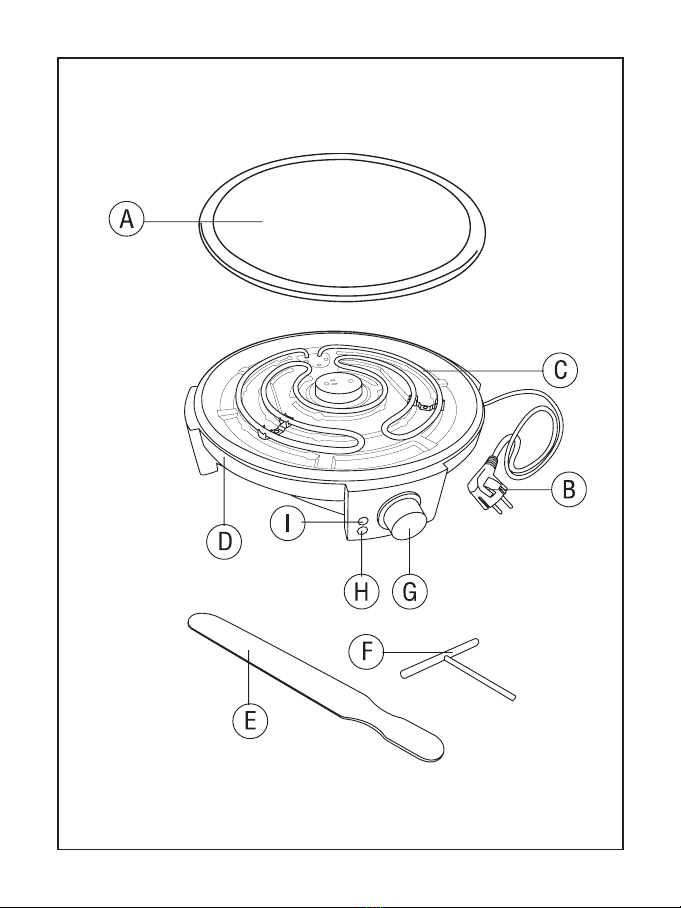 A

C

B

D

I

H

G

F

E