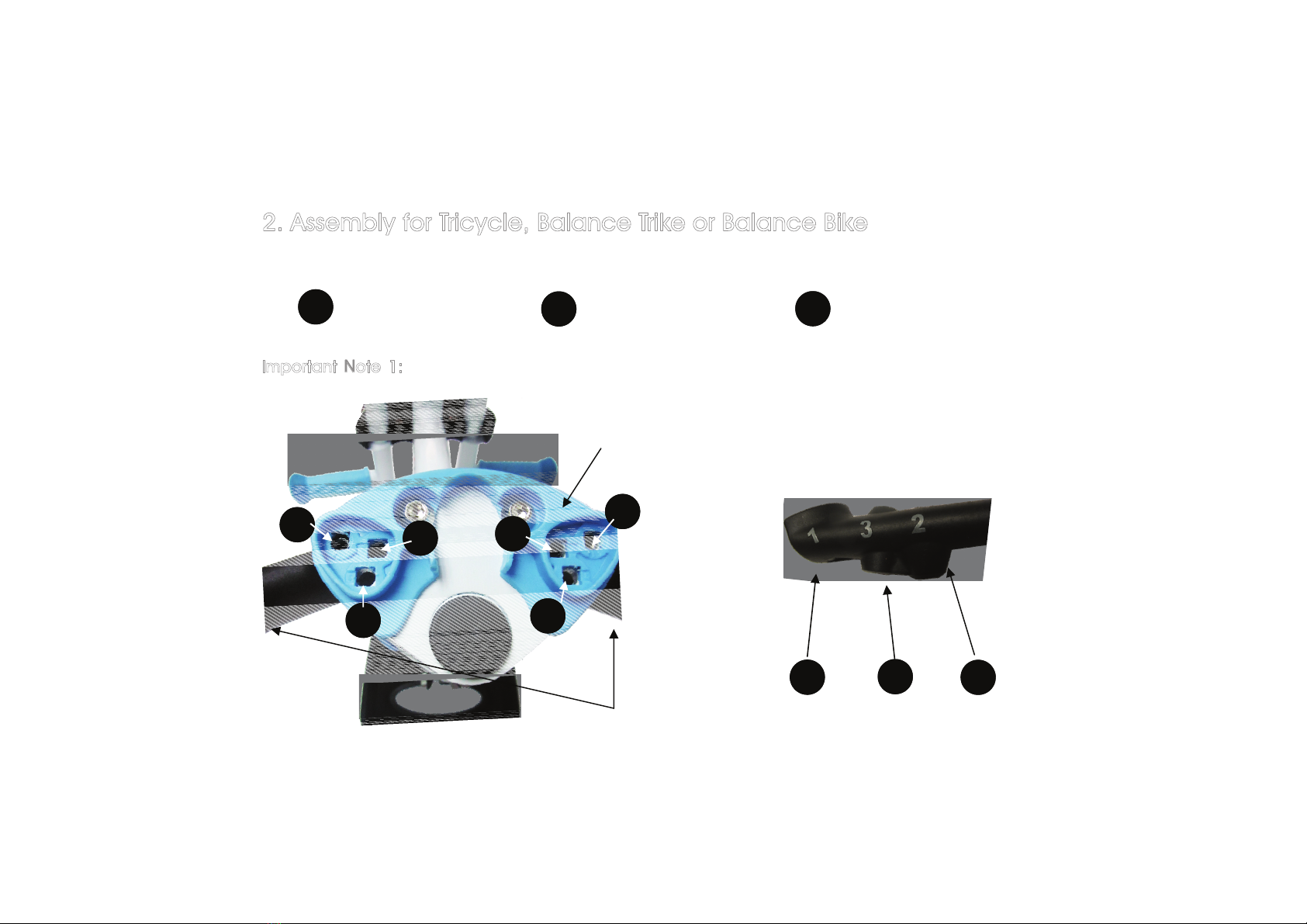 2. Assembly for Tricycle, Balance Trike or Balance Bike

Important Note 1:

1 3 2