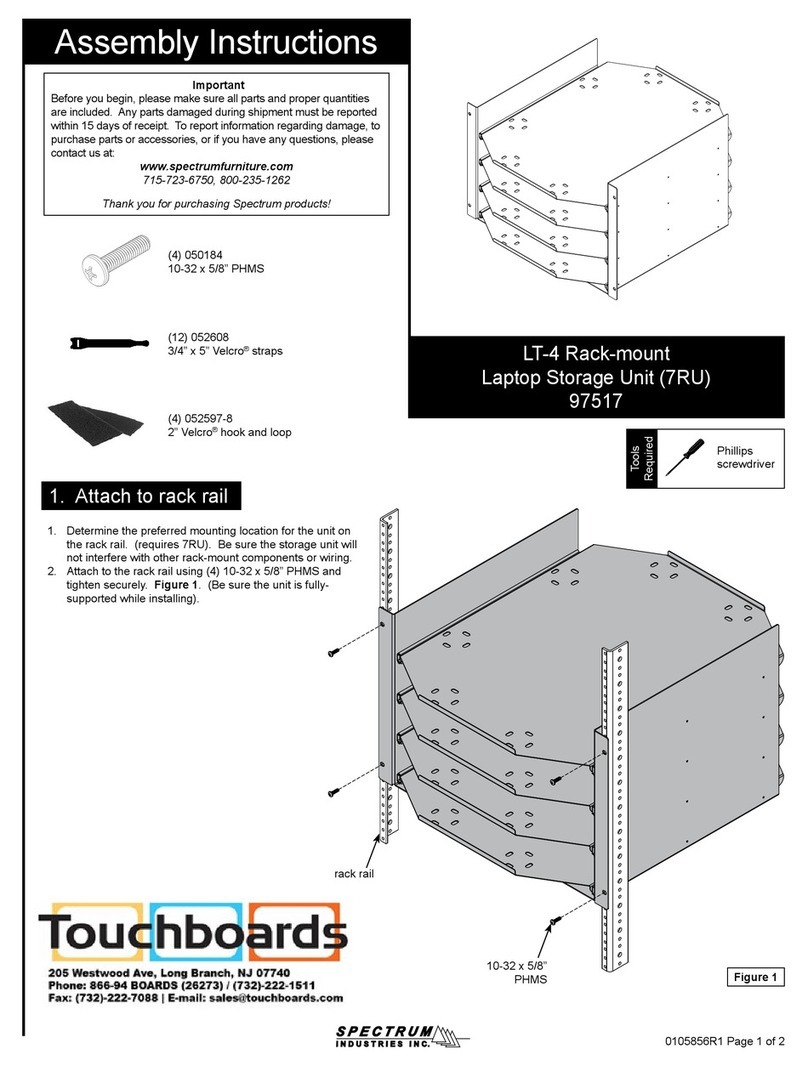 Assembly Instructions

Important
Before you begin, please make sure all parts and proper quantities are included. Any parts damaged during shipment must be reported within 15 days of receipt. To report information regarding damage, to purchase parts or accessories, or if you have any questions, please contact us at:
www.spectrumfurniture.com
715-723-6750, 800-235-1262
Thank you for purchasing Spectrum products!

(4) 050184
10-32 x 5/8" PHMS

(12) 052608
3/4" x 5" Velcro® straps

(4) 052597-8
2" Velcro® hook and loop

LT-4 Rack-mount
Laptop Storage Unit (7RU)
97517

Tools Required
Phillips screwdriver

1. Attach to rack rail

1. Determine the preferred mounting location for the unit on the rack rail. (requires 7RU). Be sure the storage unit will not interfere with other rack-mount components or wiring.
2. Attach to the rack rail using (4) 10-32 x 5/8" PHMS and tighten securely. Figure 1. (Be sure the unit is fully-supported while installing).

rack rail

10-32 x 5/8" PHMS

Figure 1

Touchboards
205 Westwood Ave, Long Branch, NJ 07740
Phone: 866-94 BOARDS (26273) / (732)-222-1511
Fax: (732)-222-7088 | E-mail: sales@touchboards.com

SPECTRUM INDUSTRIES INC.

0105856R1 Page 1 of 2