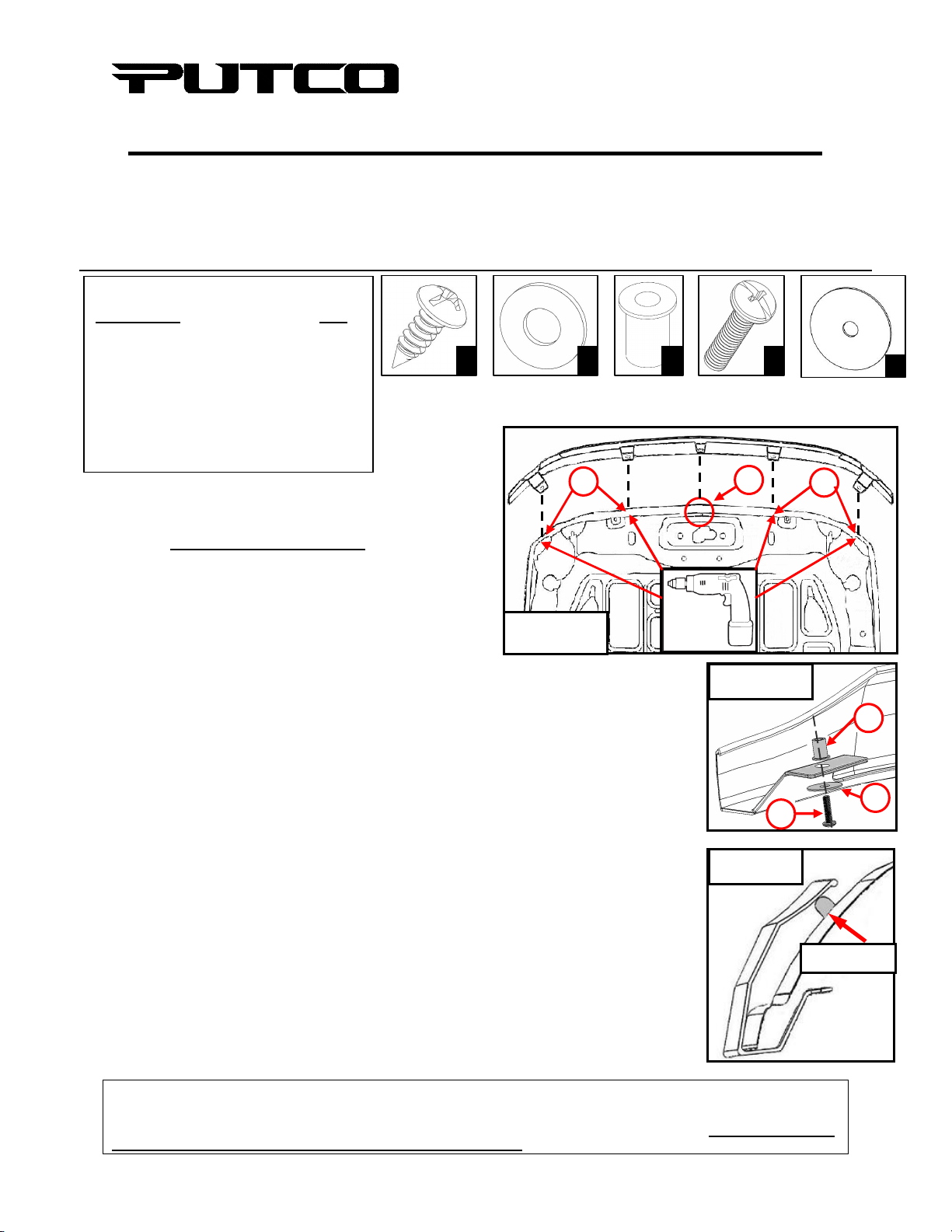 PUTCO