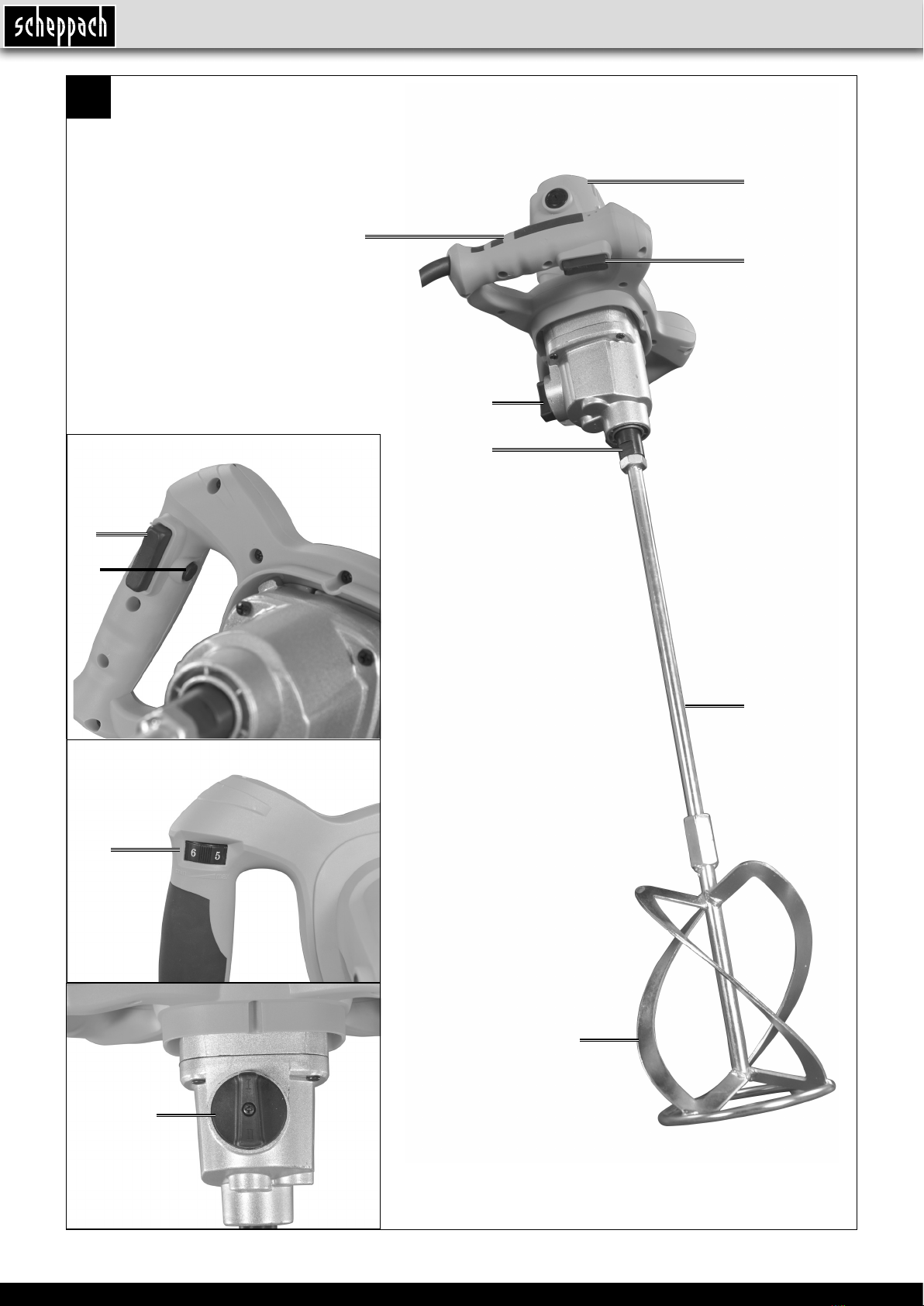 scheppach

6 5