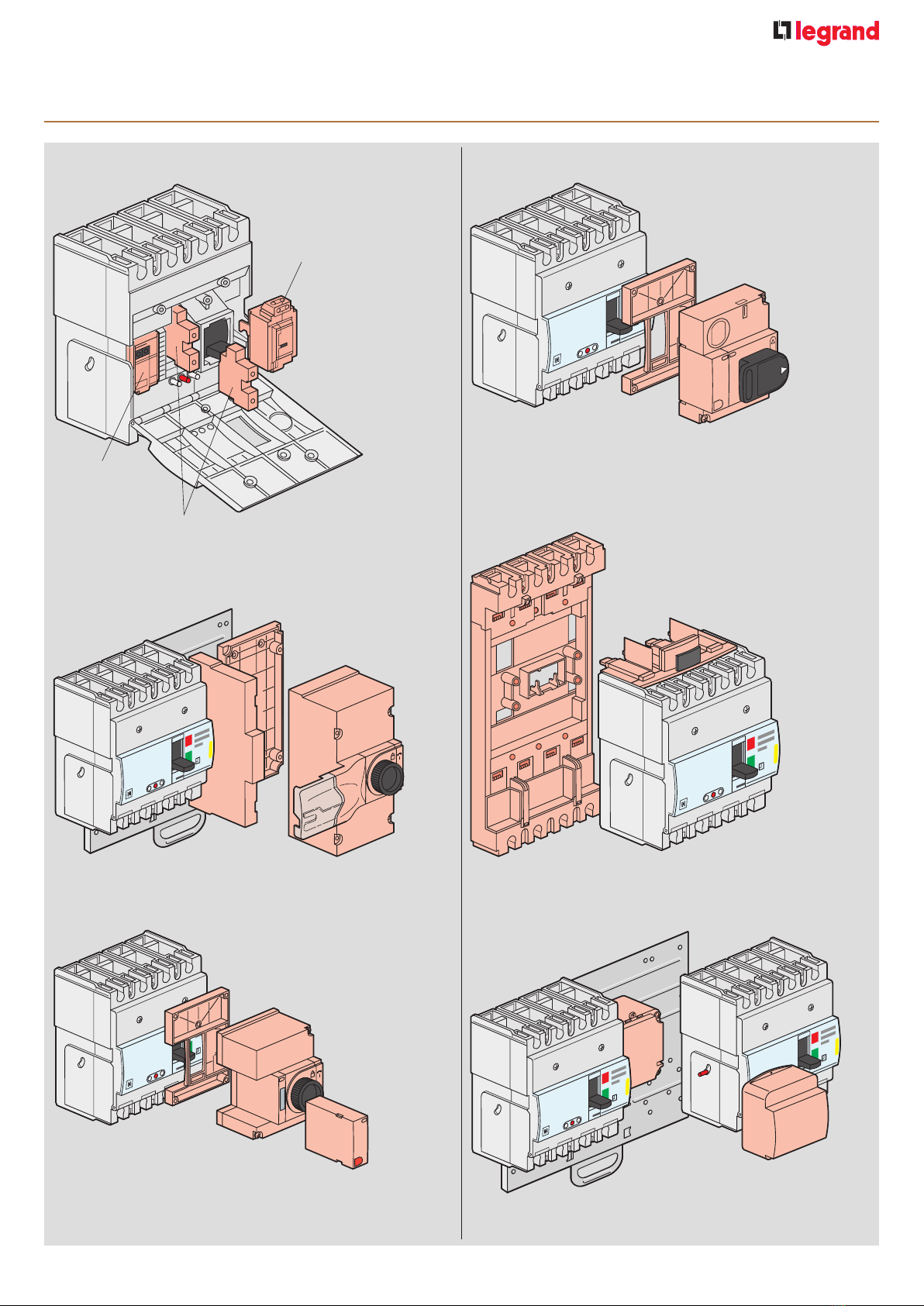 legrand