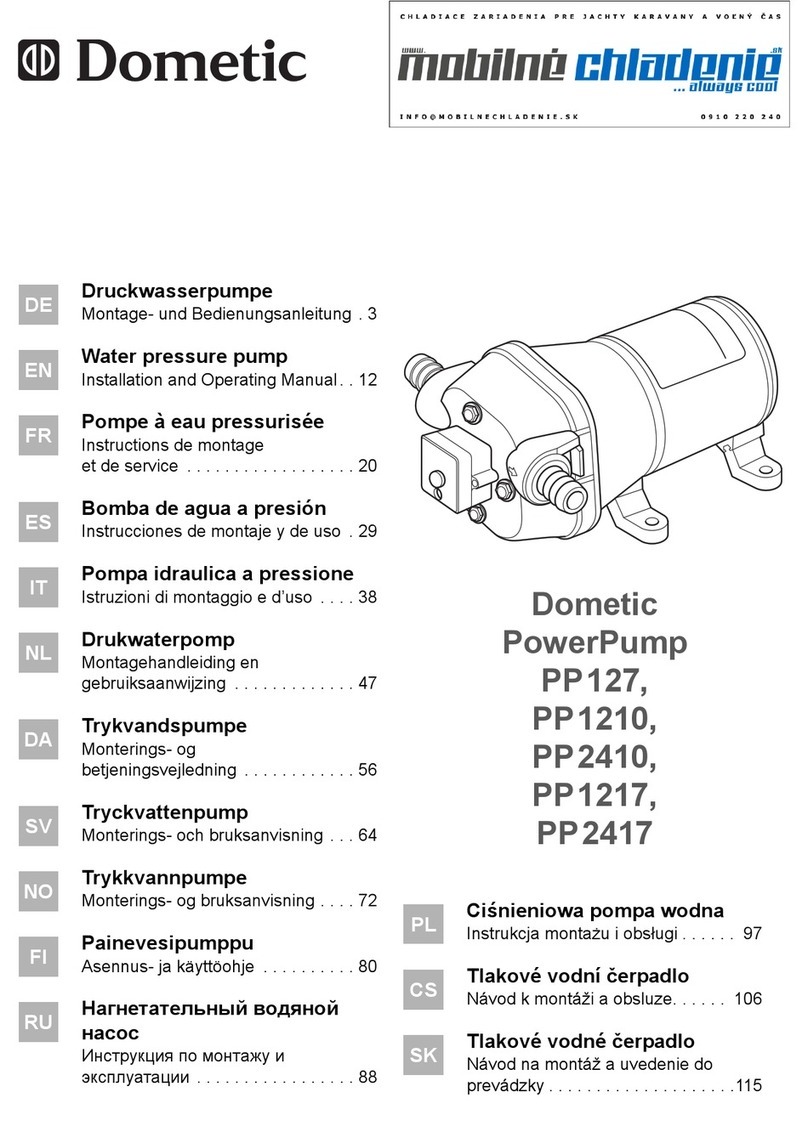 Dometic

CHLADIACE ZARIADENIA PRE JACHTY KARAVANY A VOĽNÝ ČAS

www. mobilné chladenie .sk
... always cool

INFO@MOBILNECHLADENIE.SK 0910 220 240

DE
Druckwasserpumpe
Montage- und Bedienungsanleitung . 3

EN
Water pressure pump
Installation and Operating Manual . . 12

FR
Pompe à eau pressurisée
Instructions de montage et de service . . . . . . . . . . . . . . . . . . 20

ES
Bomba de agua a presión
Instrucciones de montaje y de uso . 29

IT
Pompa idraulica a pressione
Istruzioni di montaggio e d'uso . . . . 38

NL
Drukwaterpomp
Montagehandleiding en gebruiksaanwijzing . . . . . . . . . . . . . 47

DA
Trykvandspumpe
Monterings- og betjeningsvejledning . . . . . . . . . . . . 56

SV
Tryckvattenpump
Monterings- och bruksanvisning . . . 64

NO
Trykkvannpumpe
Monterings- og bruksanvisning . . . . 72

FI
Painevesipumppu
Asennus- ja käyttöohje . . . . . . . . . . 80

RU
Нагнетательный водяной насос
Инструкция по монтажу и эксплуатации . . . . . . . . . . . . . . . . . 88

Dometic
PowerPump
PP127,
PP1210,
PP2410,
PP1217,
PP2417

PL
Ciśnieniowa pompa wodna
Instrukcja montażu i obsługi . . . . . . 97

CS
Tlakové vodní čerpadlo
Návod k montáži a obsluze. . . . . . 106

SK
Tlakové vodné čerpadlo
Návod na montáž a uvedenie do prevádzky . . . . . . . . . . . . . . . . . . . .115