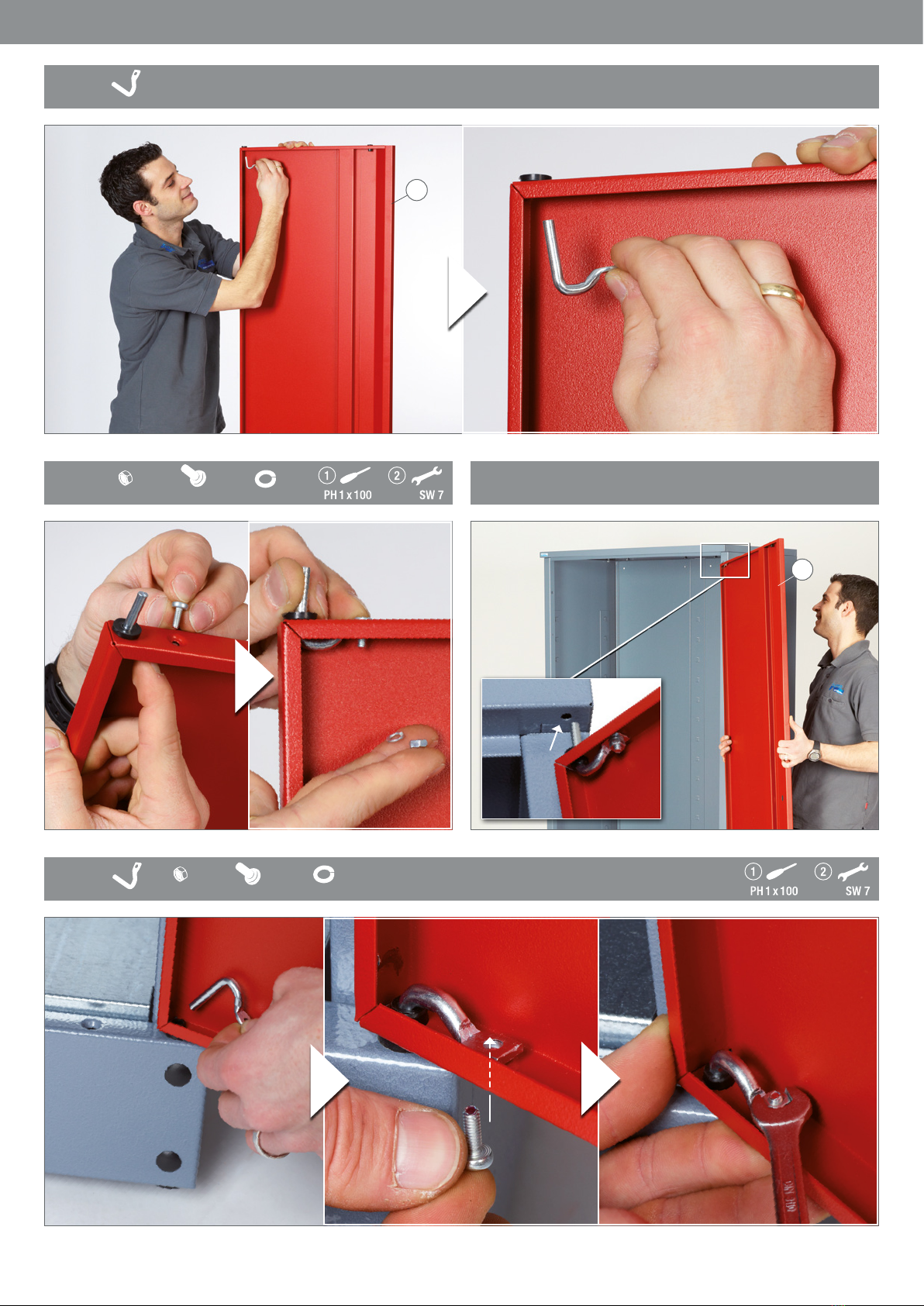 ① PH 1 x 100 ② SW 7

① PH 1 x 100 ② SW 7