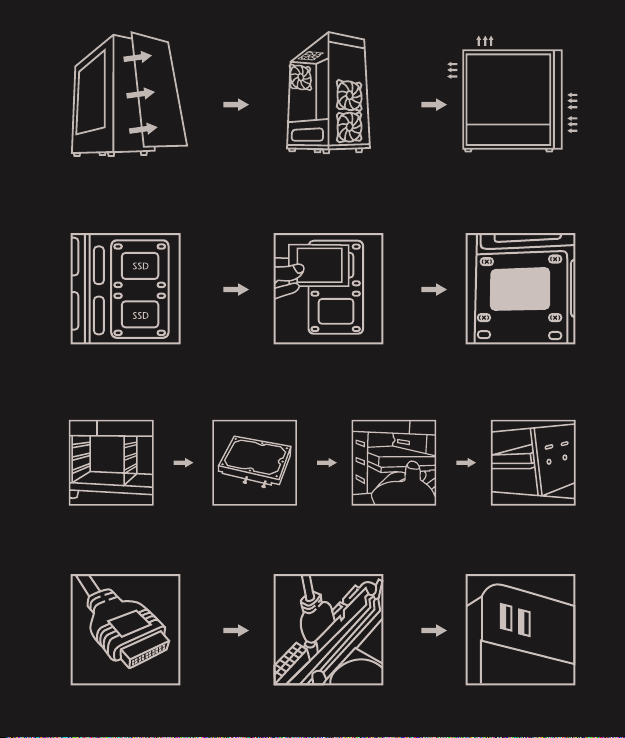 SSD

SSD