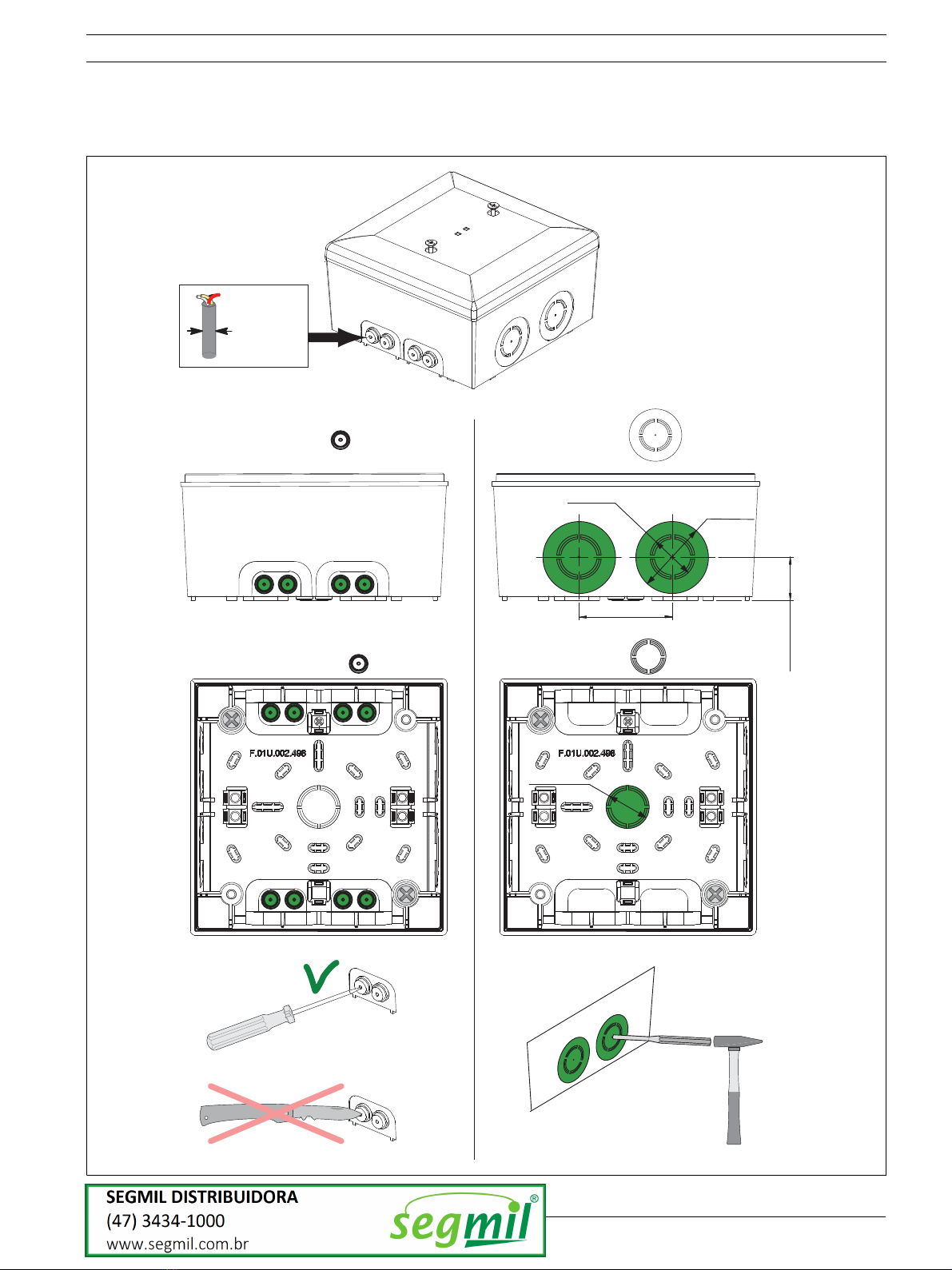 F.01U.002.498

F.01U.002.498

SEGMIL DISTRIBUIDORA
(47) 3434-1000
www.segmil.com.br

segmil®