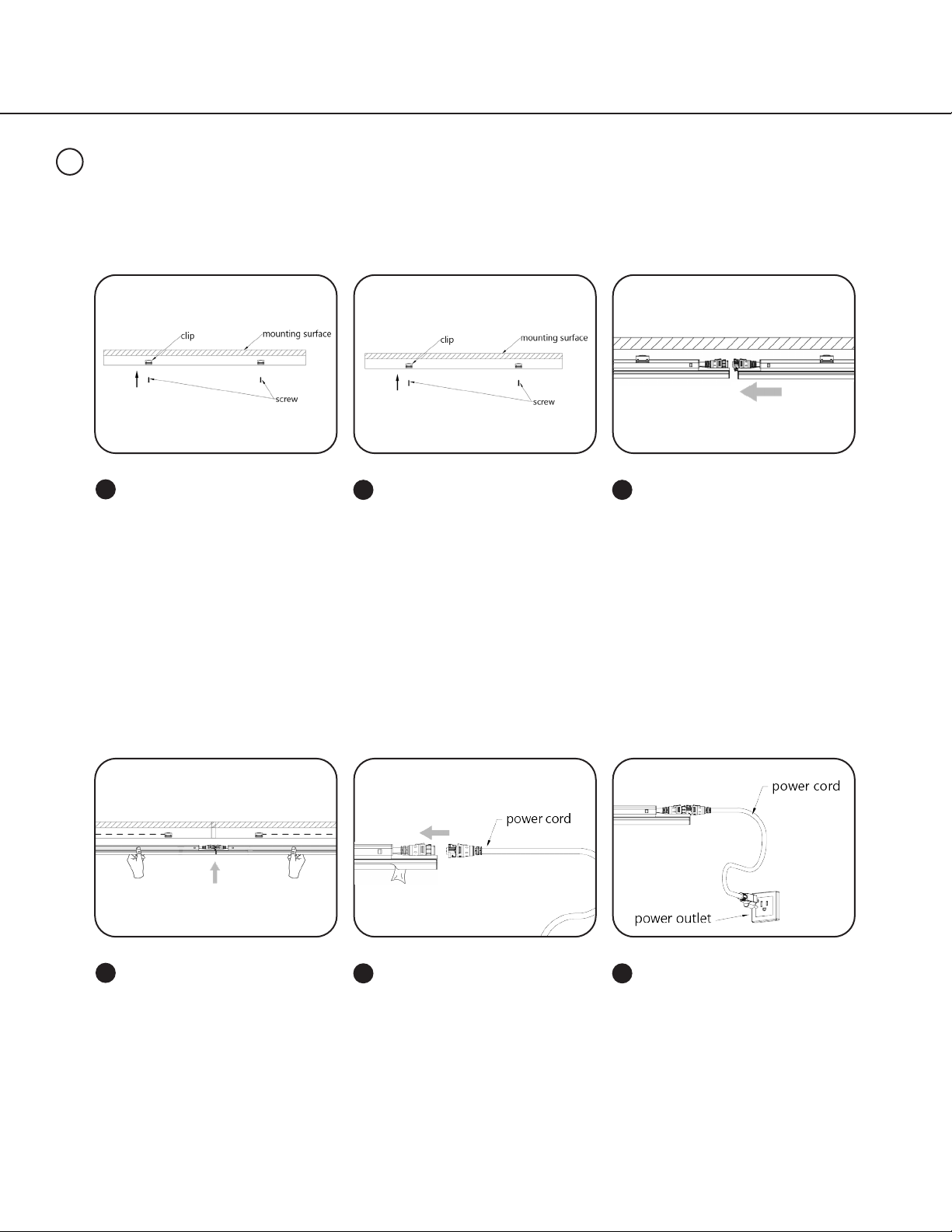 clip
mounting surface
screw

clip
mounting surface
screw

power cord

power cord
power outlet