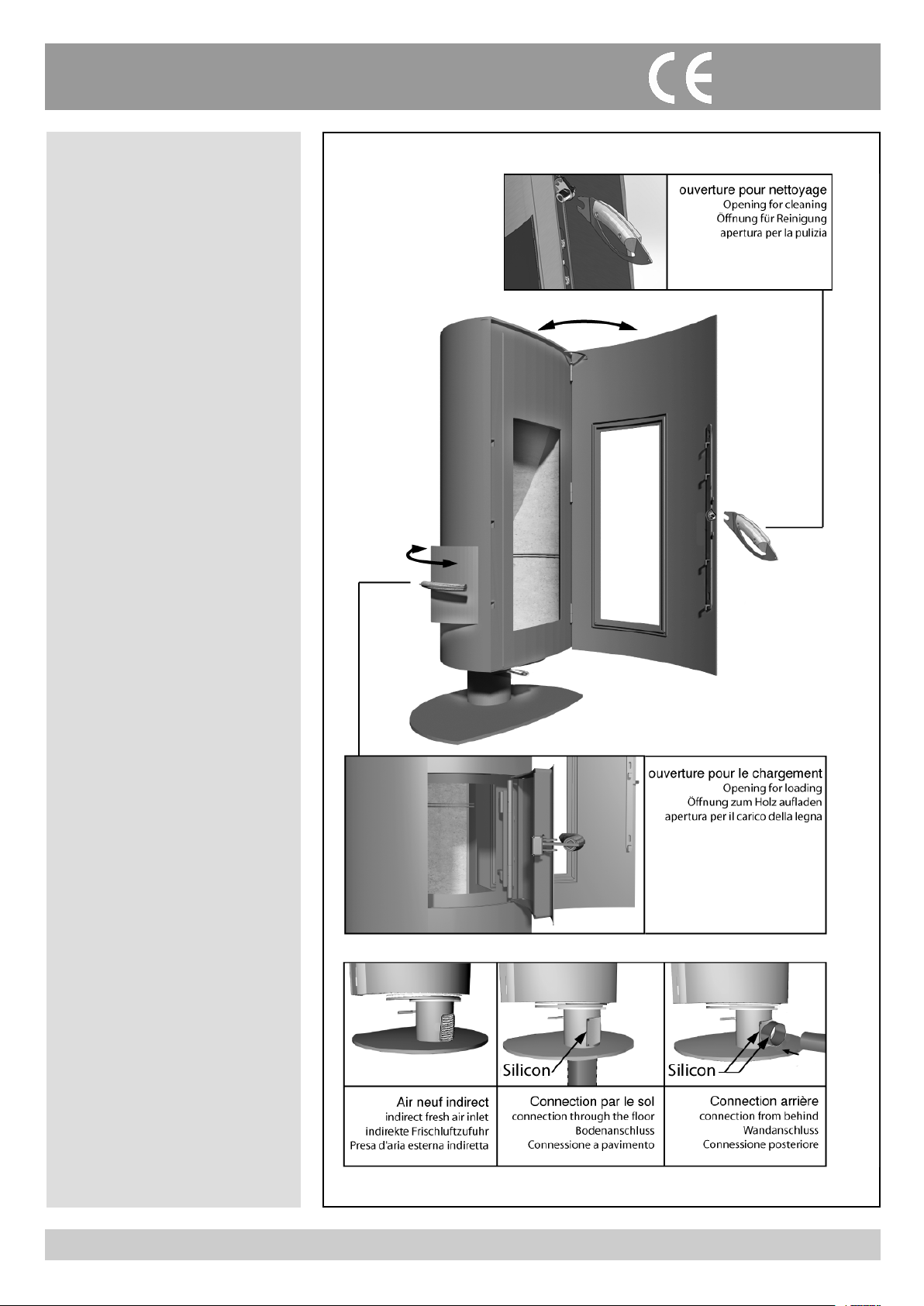 CE

ouverture pour nettoyage
Opening for cleaning
Öffnung für Reinigung
apertura per la pulizia

ouverture pour le chargement
Opening for loading
Öffnung zum Holz aufladen
apertura per il carico della legna

Silicon

Silicon

Air neuf indirect
indirect fresh air inlet
indirekte Frischluftzufuhr
Presa d'aria esterna indiretta

Connection par le sol
connection through the floor
Bodenanschluss
Connessione a pavimento

Connection arrière
connection from behind
Wandanschluss
Connessione posteriore