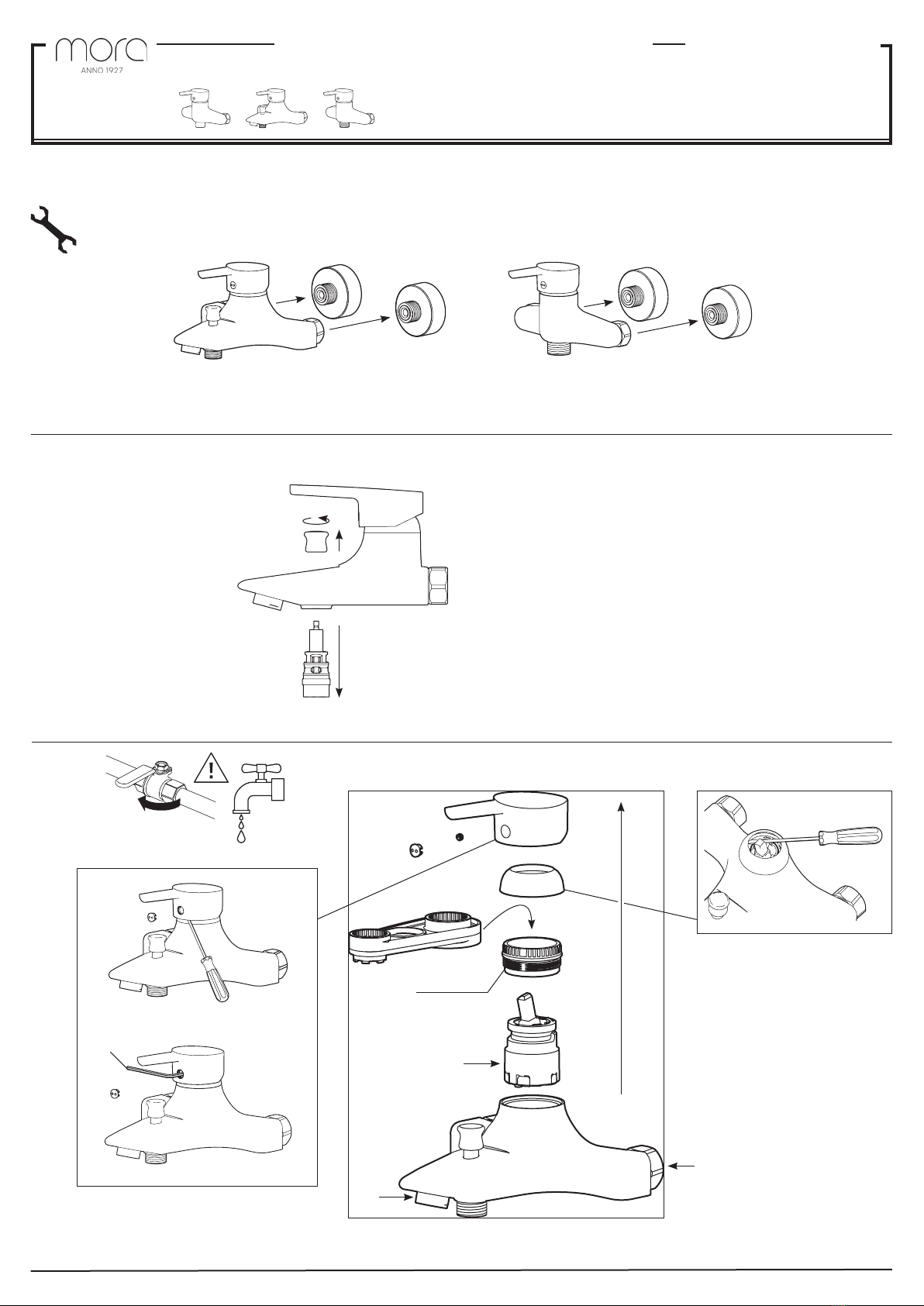 mora
ANNO 1927