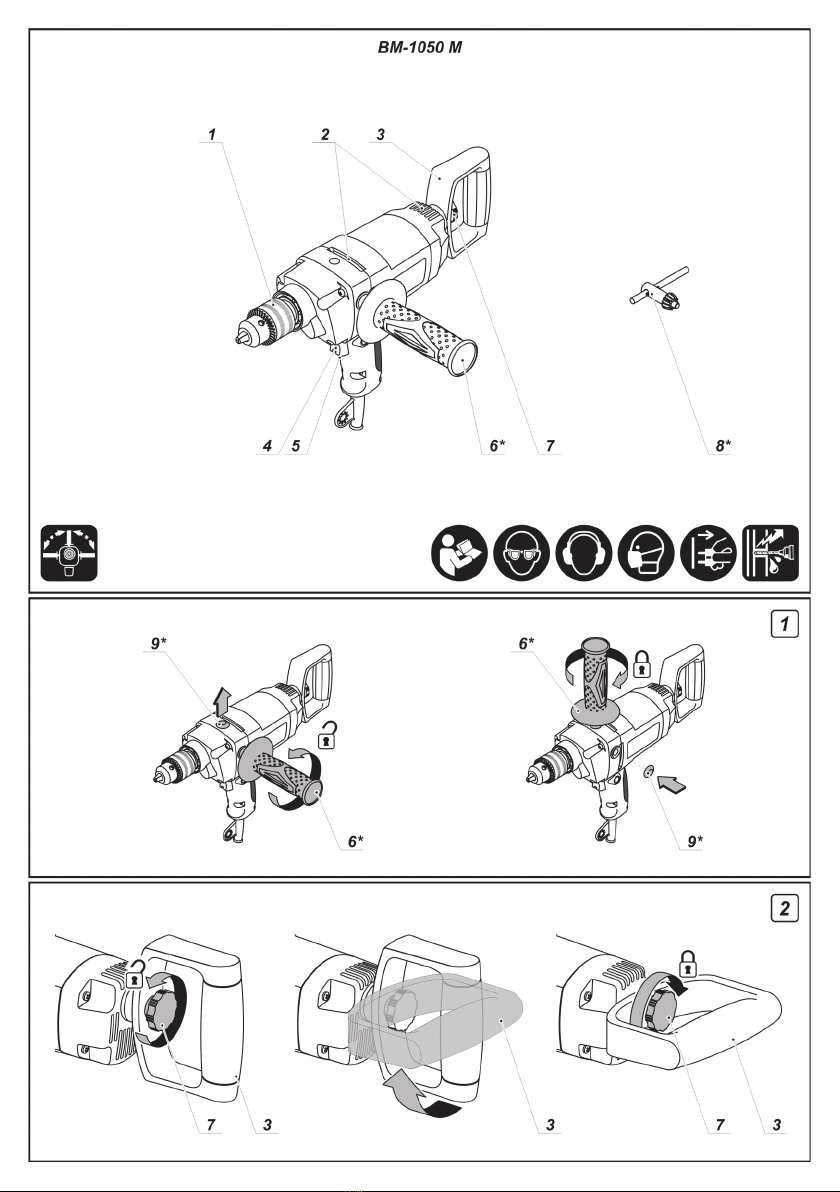 BM-1050 M

1
2
3
4
5
6*
7
8*

1

9*
6*
6*
9*

2

7
3
3
7
3