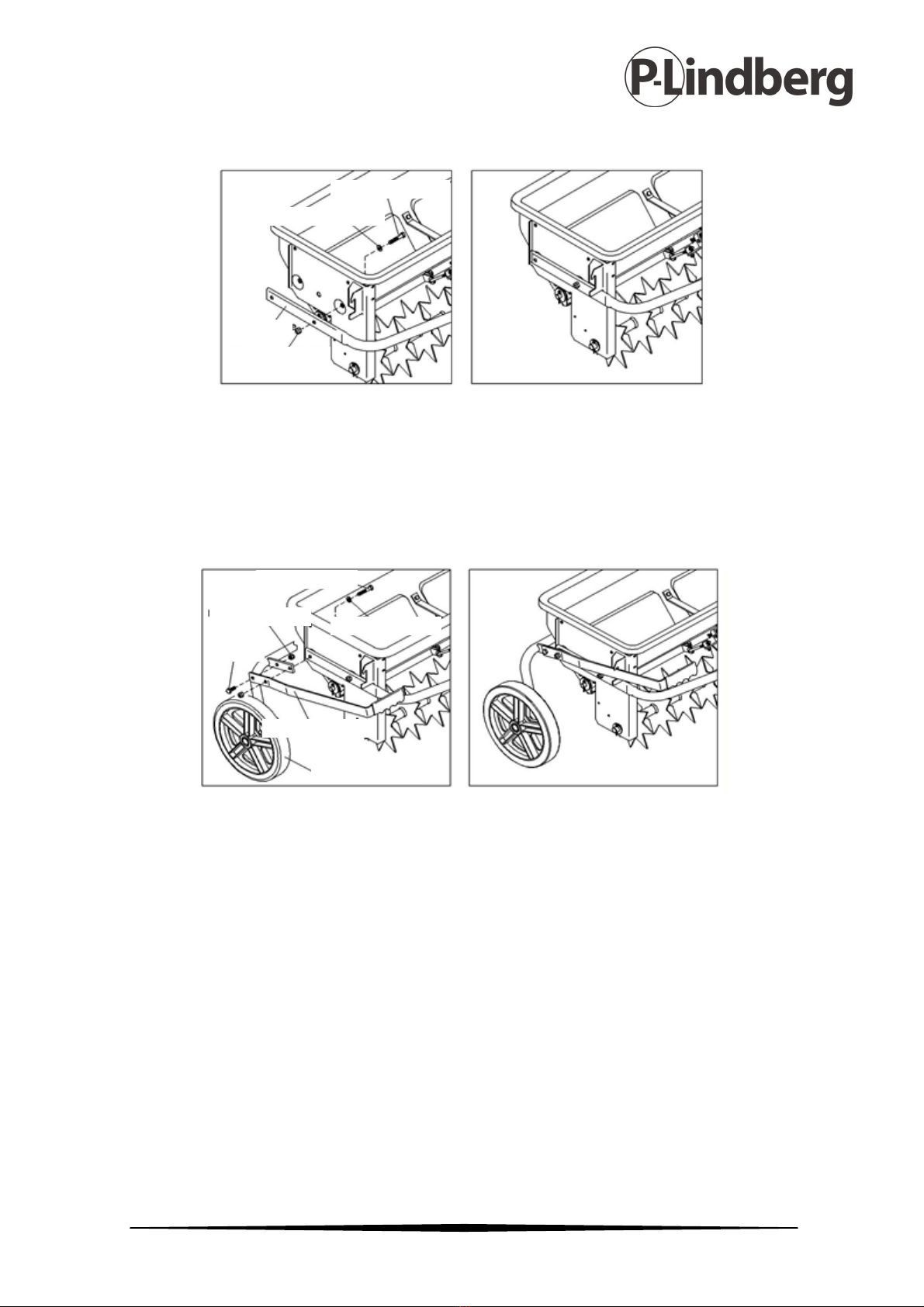 P-Lindberg