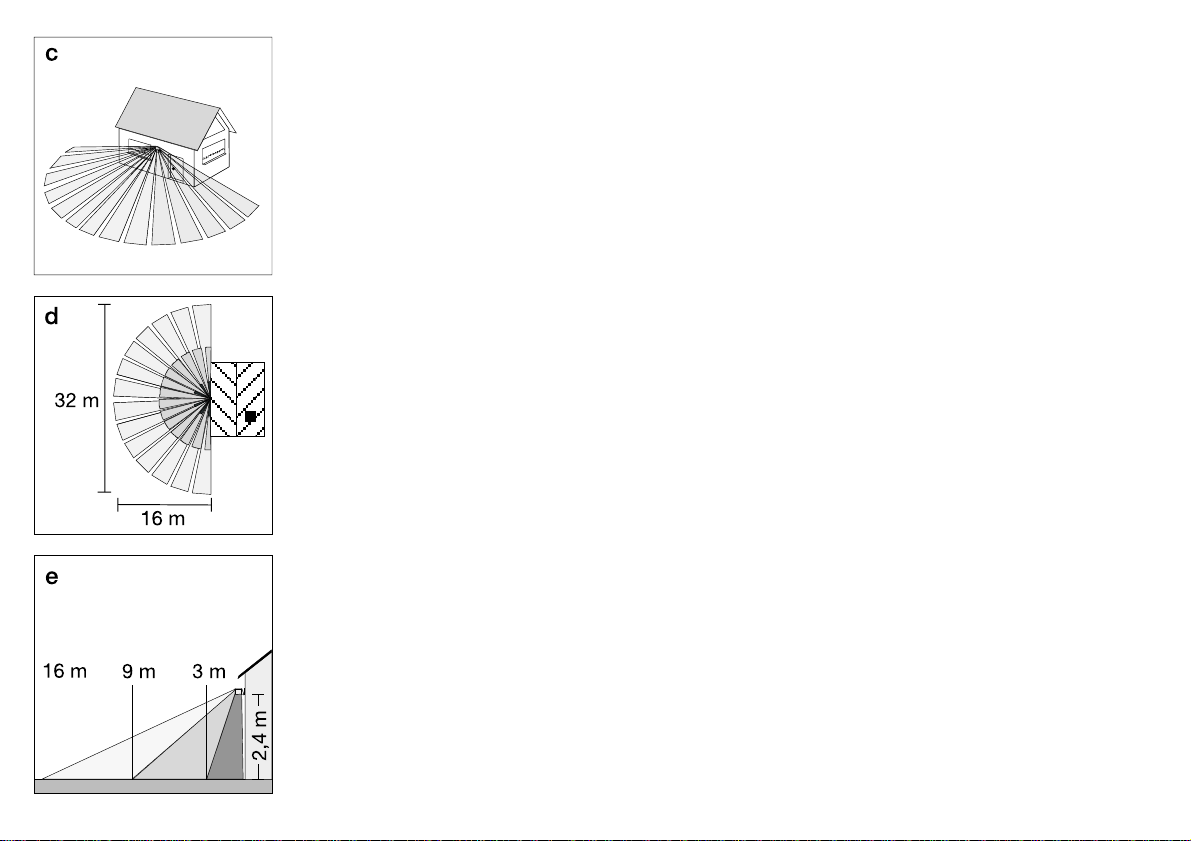 c

d

32 m

16 m

e

16 m 9 m 3 m

2,4 m