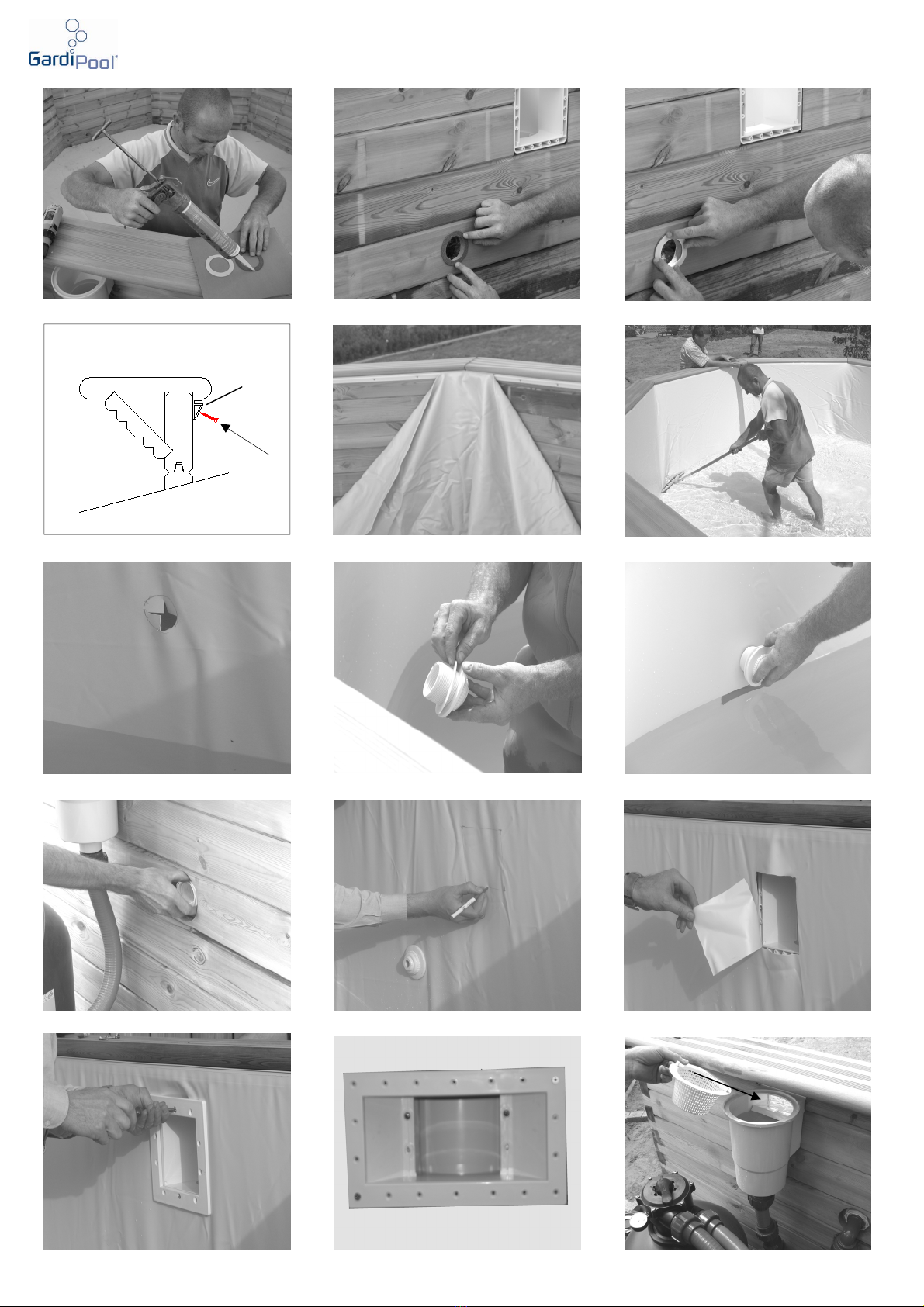 GardiPool®