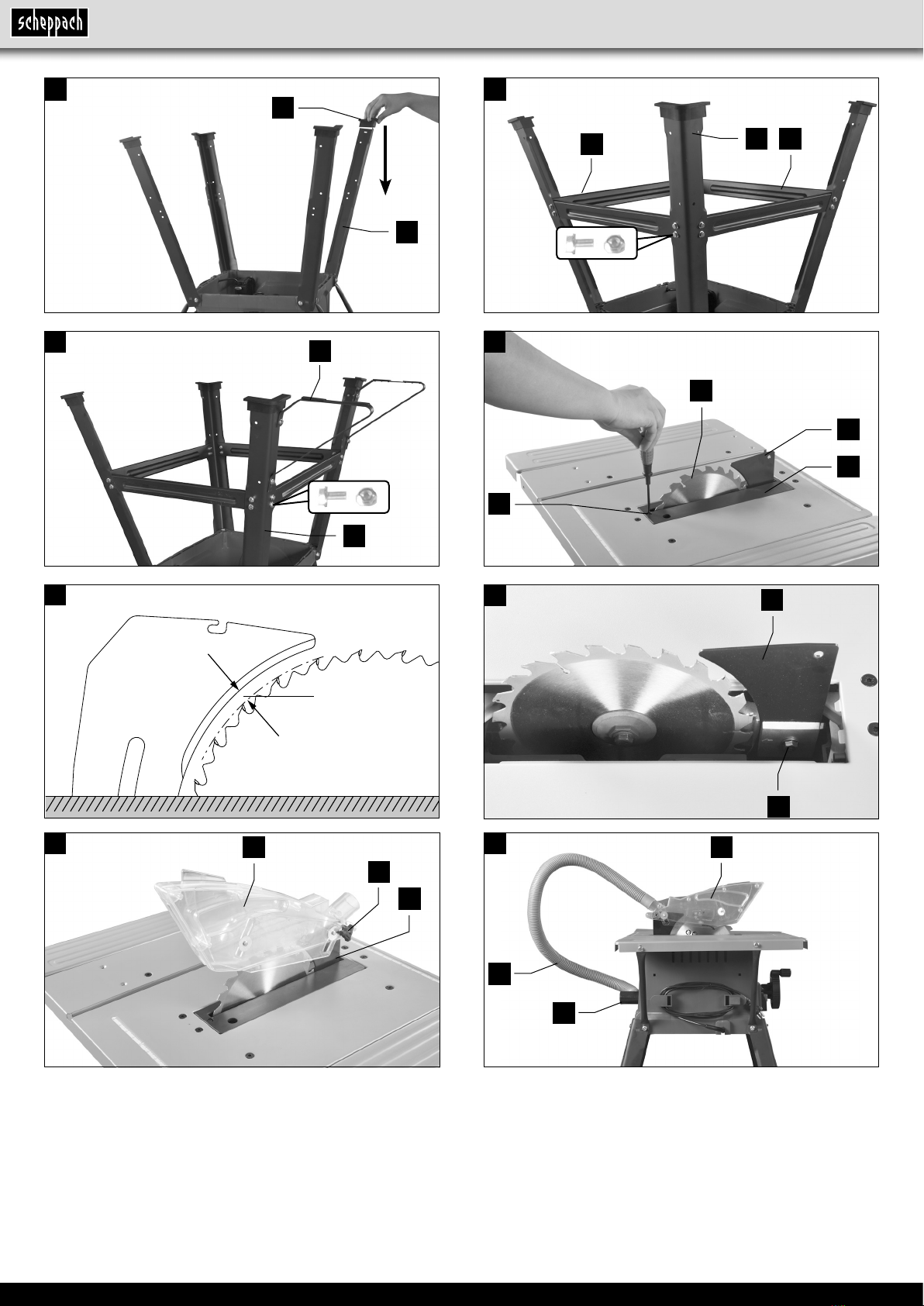 scheppach