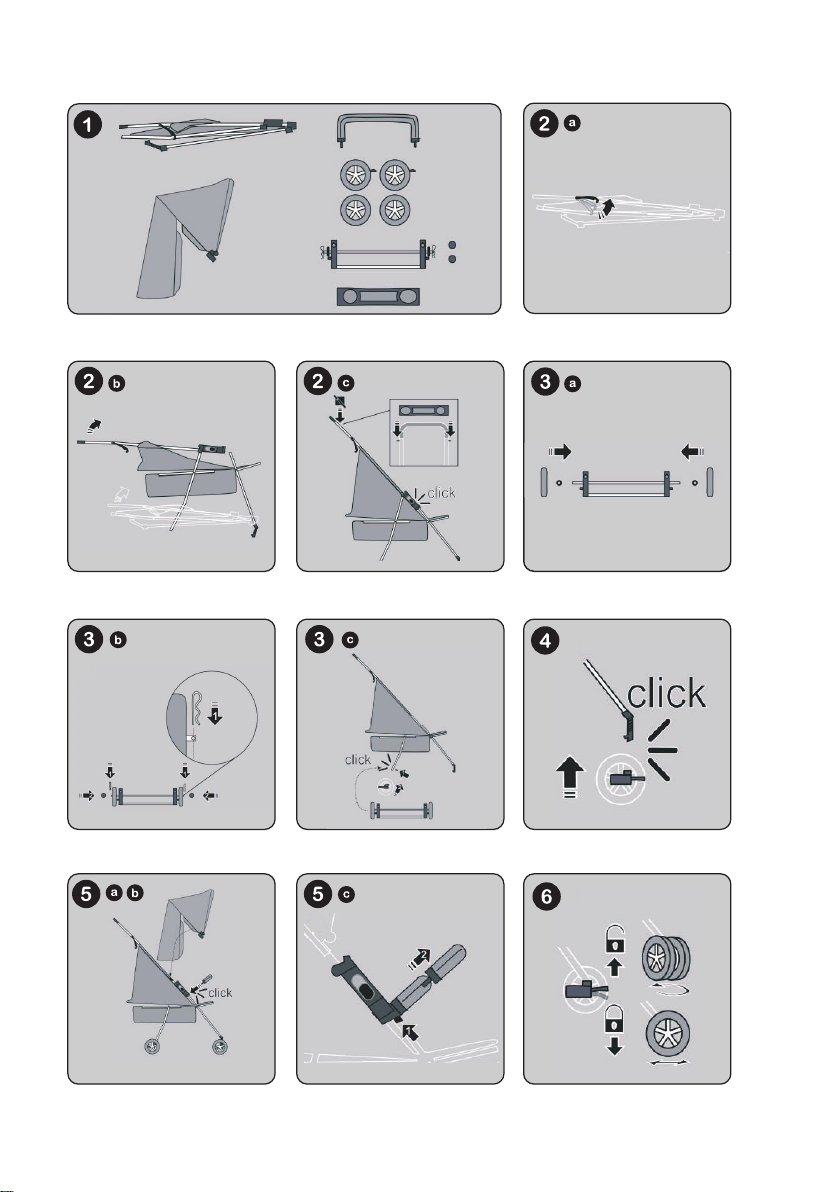 1

2 a

2 b

2 c

click

3 a

3 b

1

3 c

click

4

click

5 a b

click

5 c

2

1

6