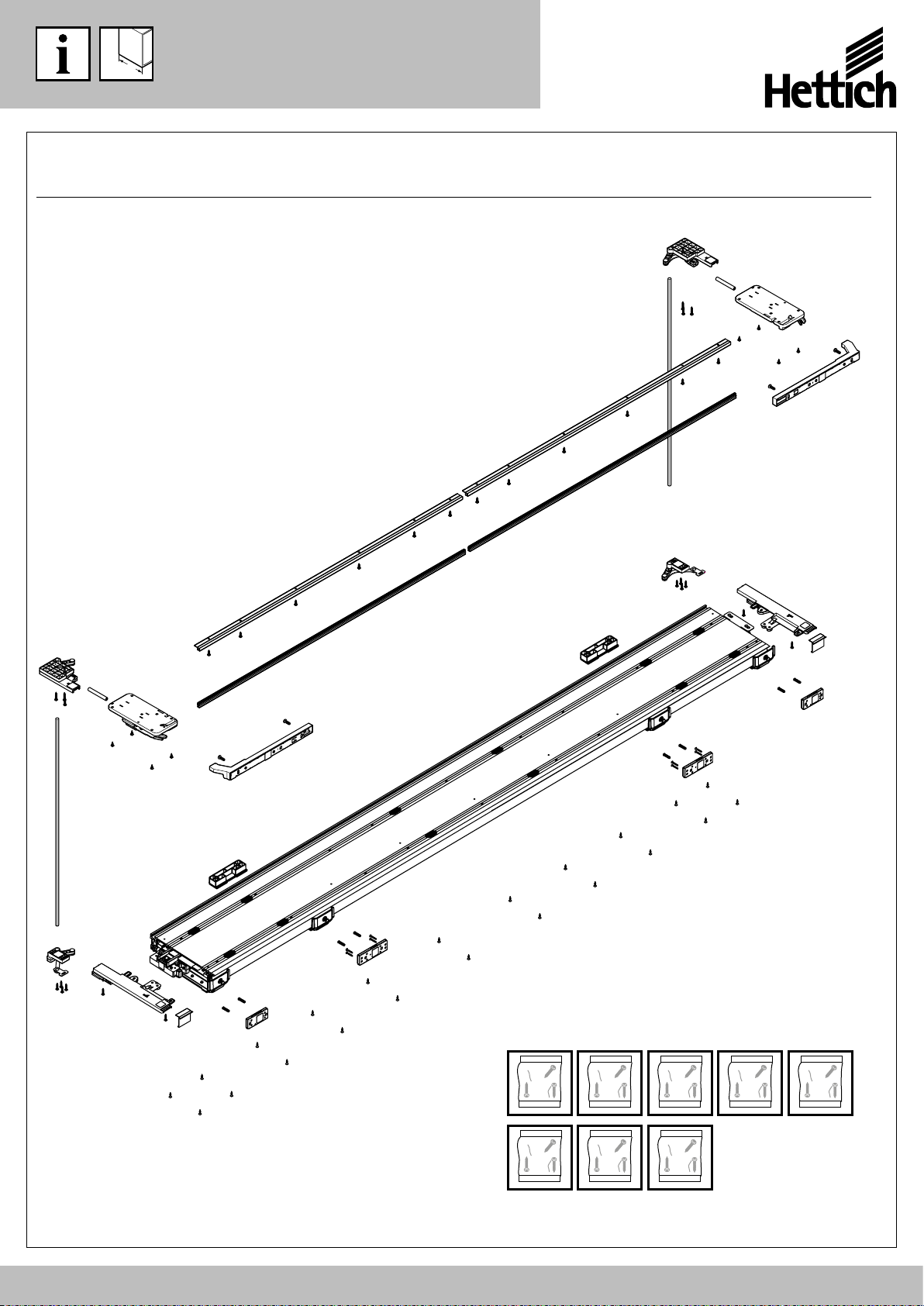 i

Hettich