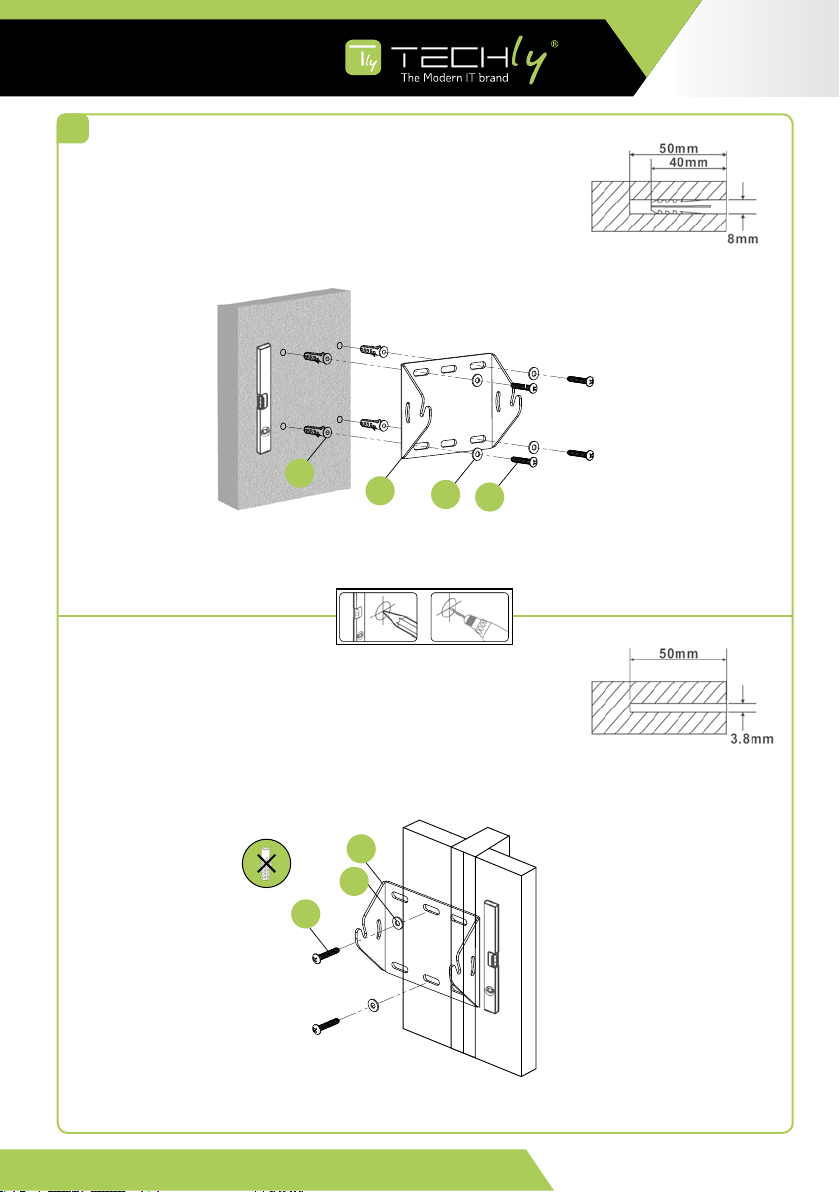 Tly TECHly®
The Modern IT brand

50mm
40mm
8mm

50mm
3.8mm