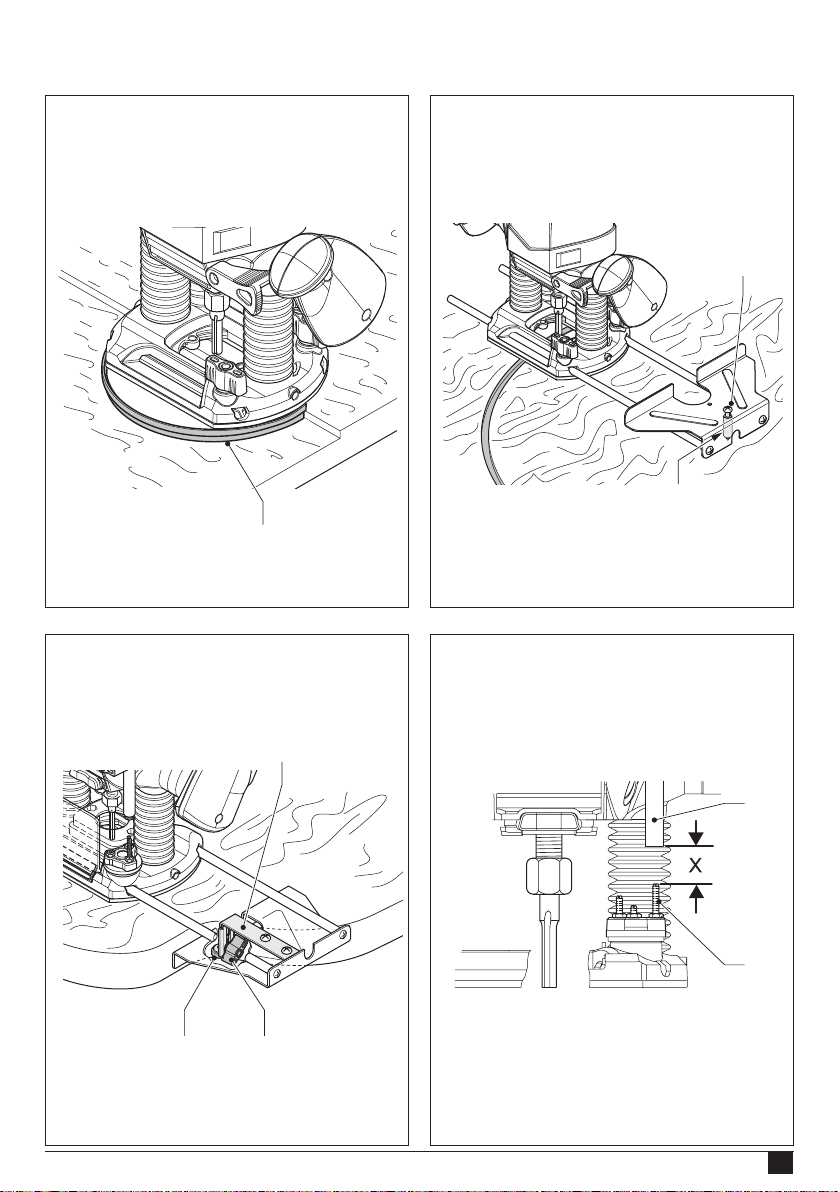 X