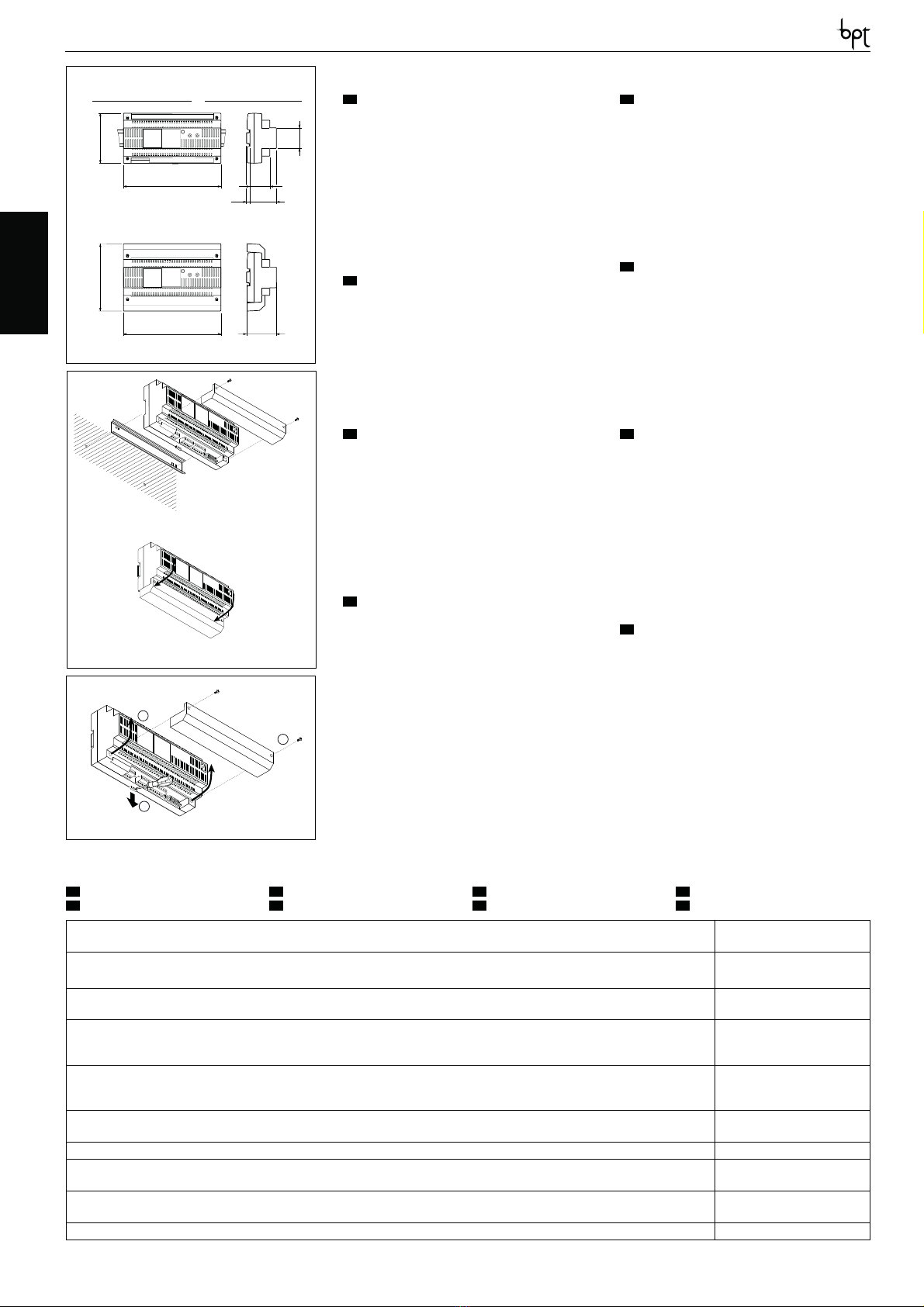 bpt