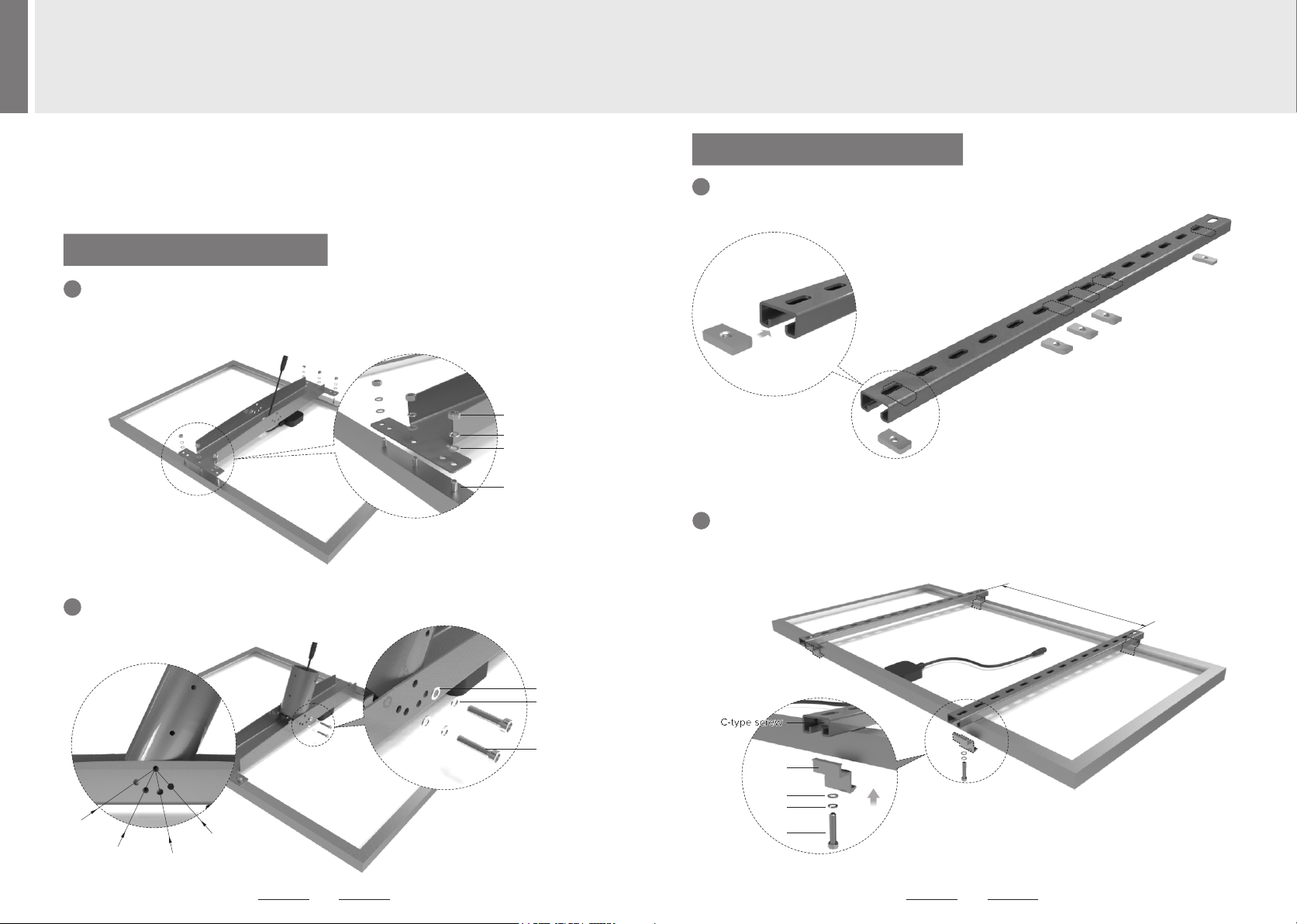 C-type screw