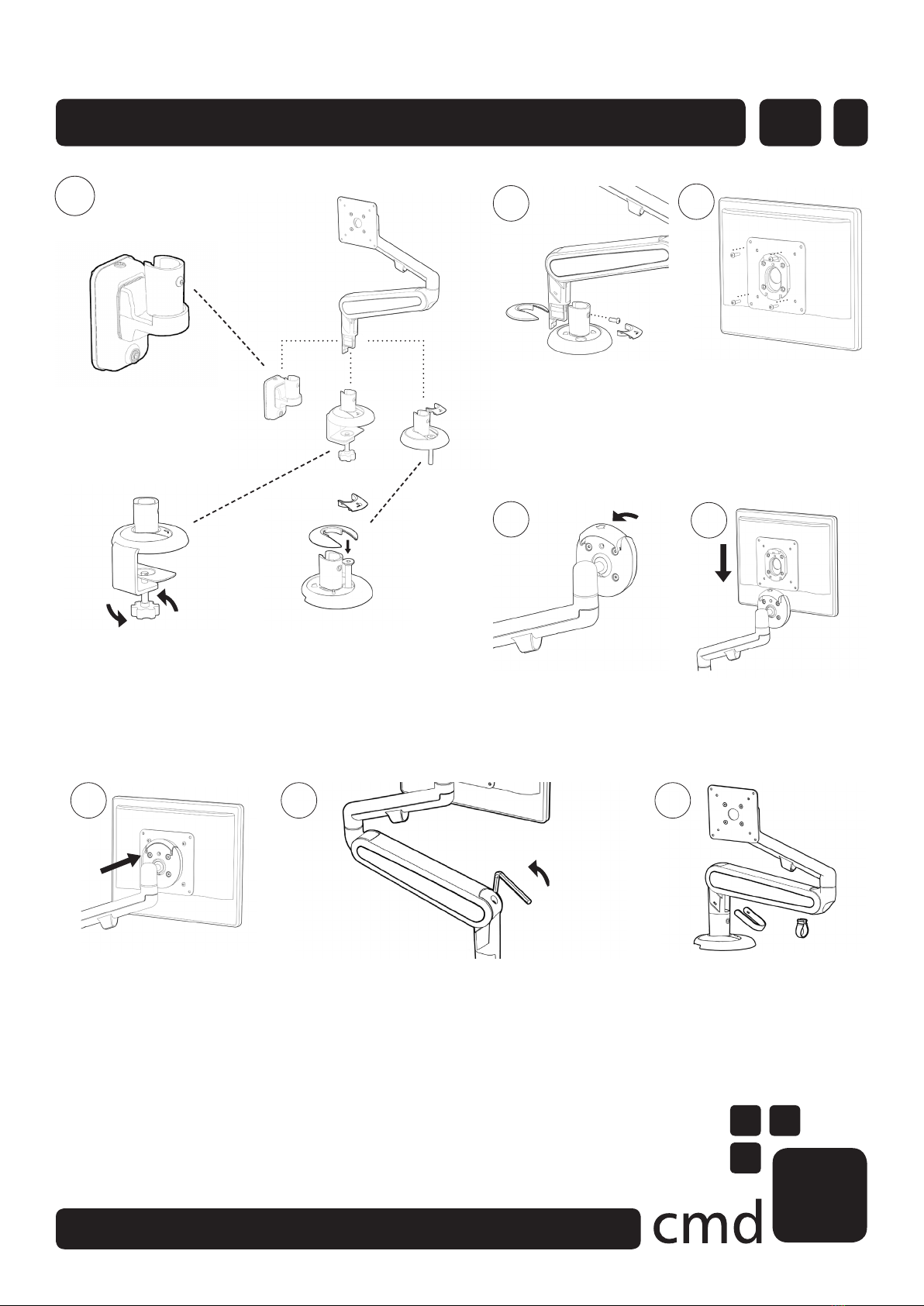 cmd