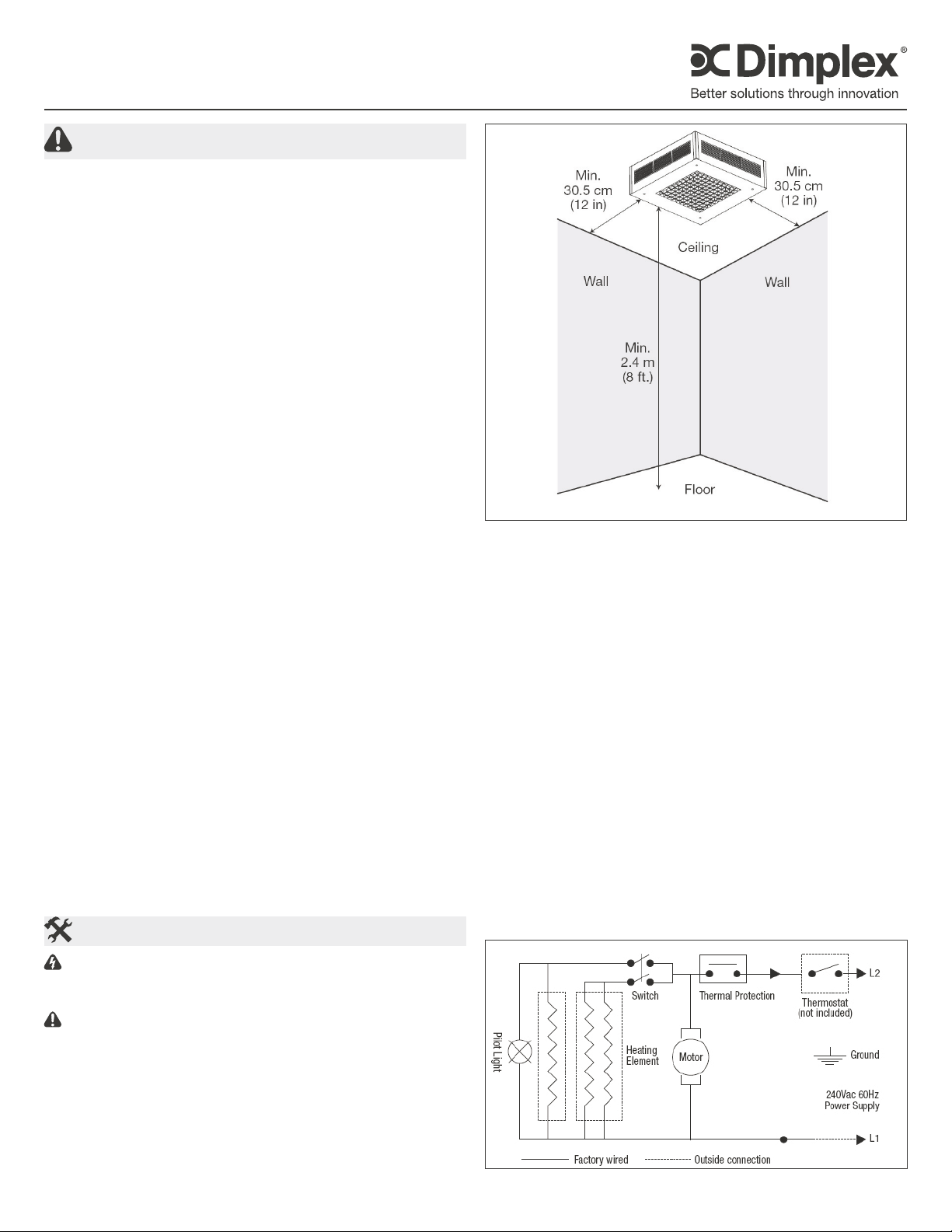 Dimplex®
Better solutions through innovation

Min.
30.5 cm
(12 in)

Min.
30.5 cm
(12 in)

Ceiling

Wall

Wall

Min.
2.4 m
(8 ft.)

Floor

Switch

Thermal Protection

Thermostat
(not included)

L2

Pilot Light

Heating Element

Motor

Ground

240Vac 60Hz
Power Supply

L1

Factory wired

Outside connection