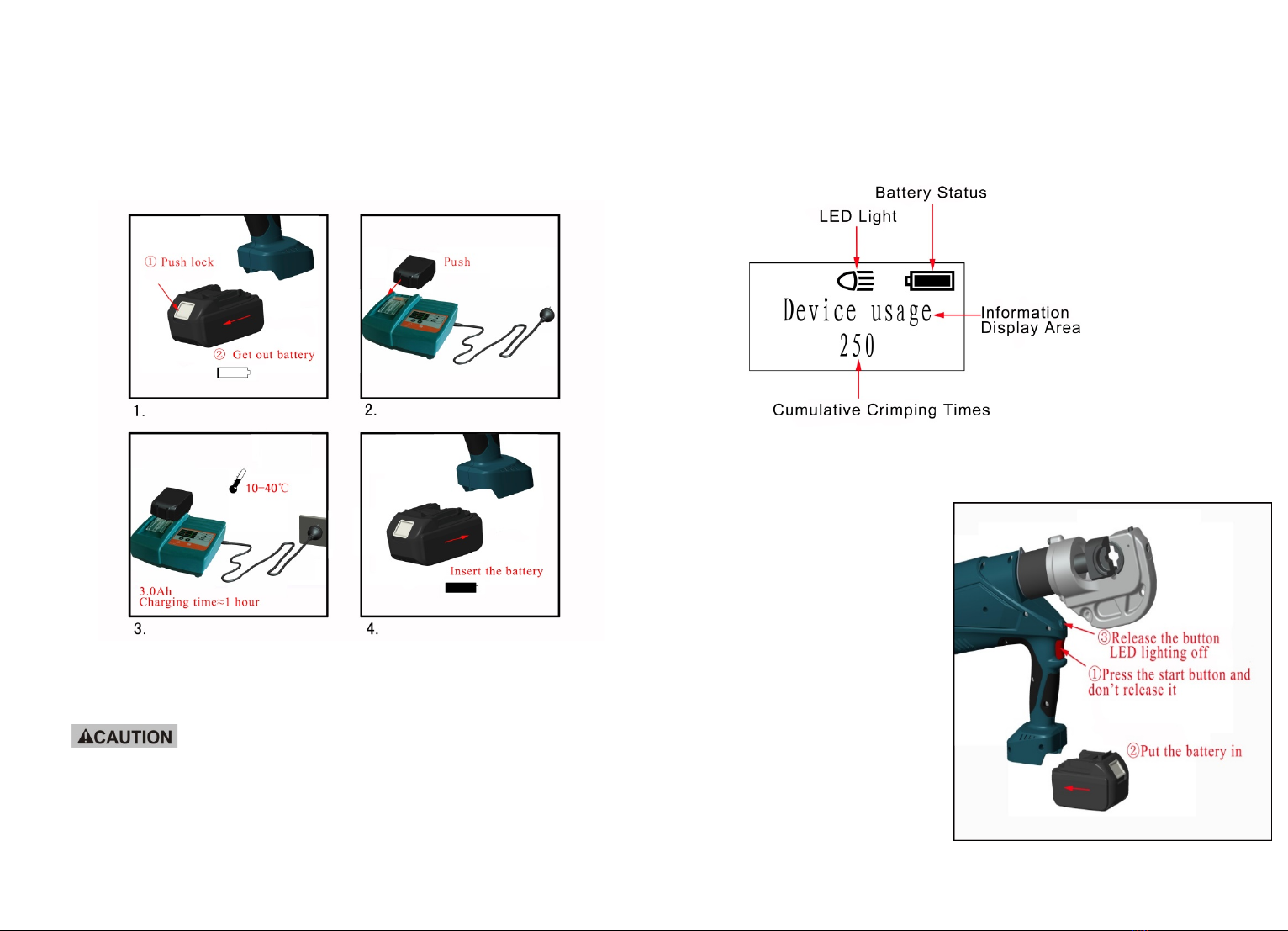 ① Push lock

② Get out battery

1.

Push

2.

10-40℃

3.0Ah
Charging time≈1 hour

3.

Insert the battery

4.

CAUTION

Battery Status

LED Light

Device usage
250

Information Display Area

Cumulative Crimping Times

③Release the button LED lighting off

①Press the start button and don't release it

②Put the battery in