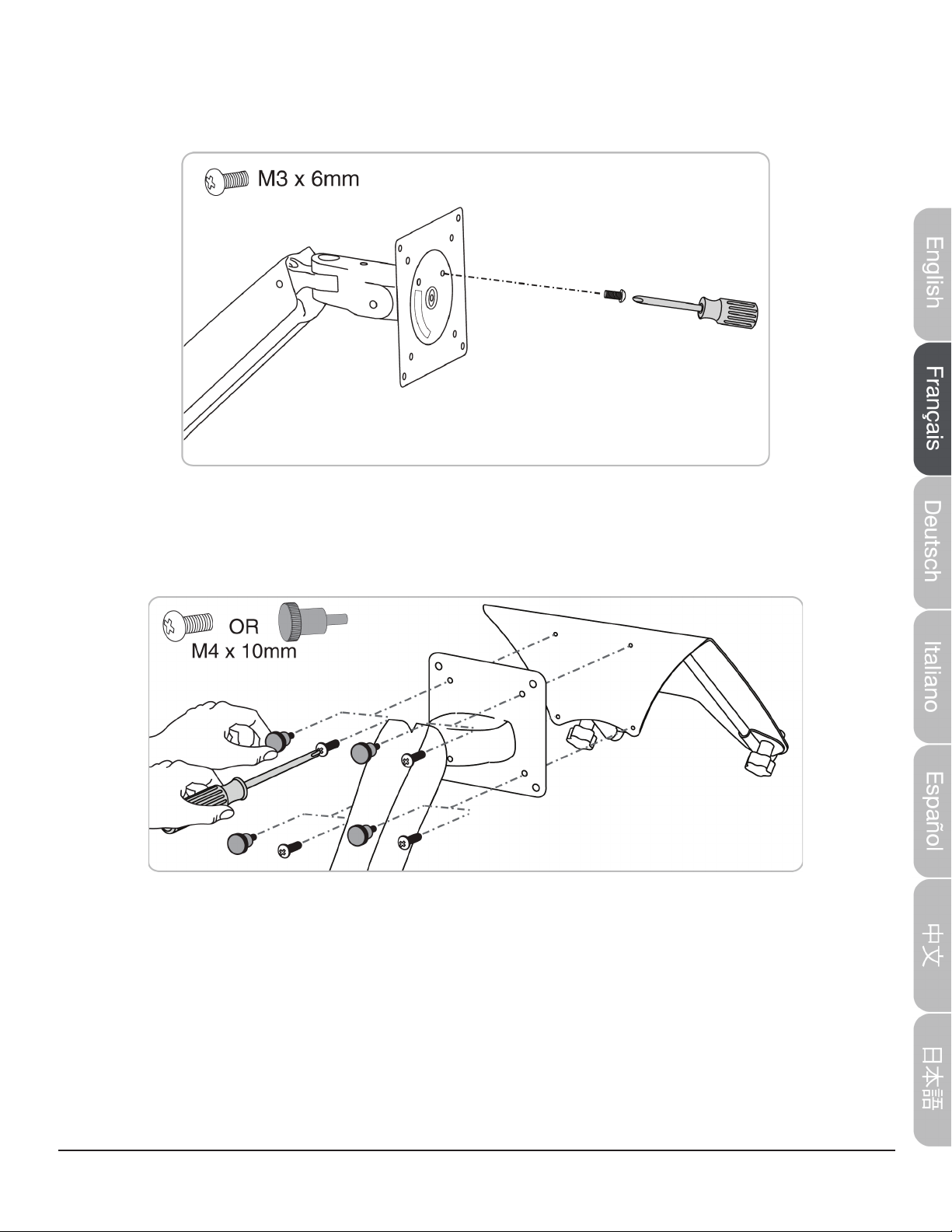 M3 x 6mm

OR
M4 x 10mm

English

Français

Deutsch

Italiano

Español

中文

日本語