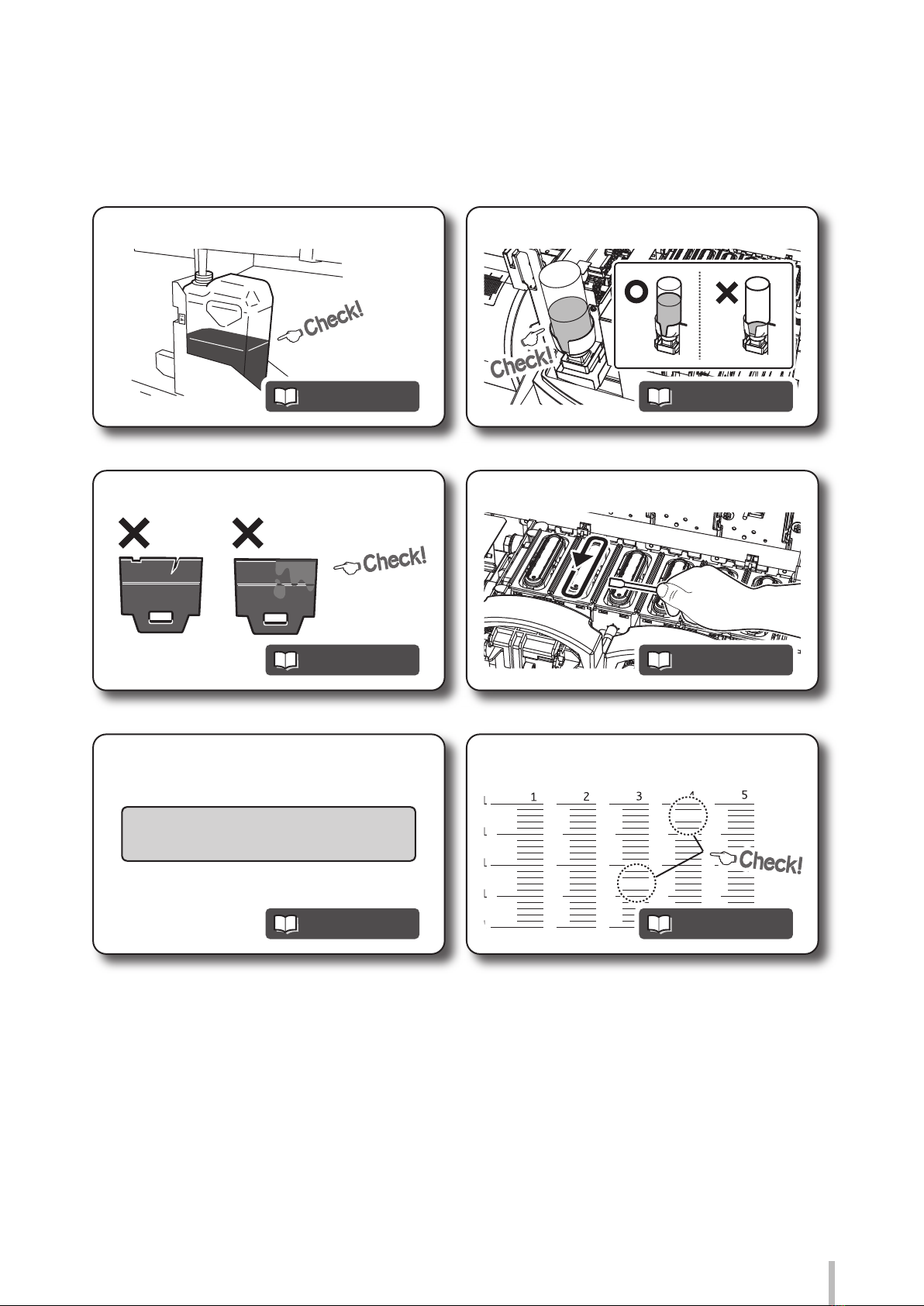 Check!

Check!

Check!

1
2
3
4
5

Check!